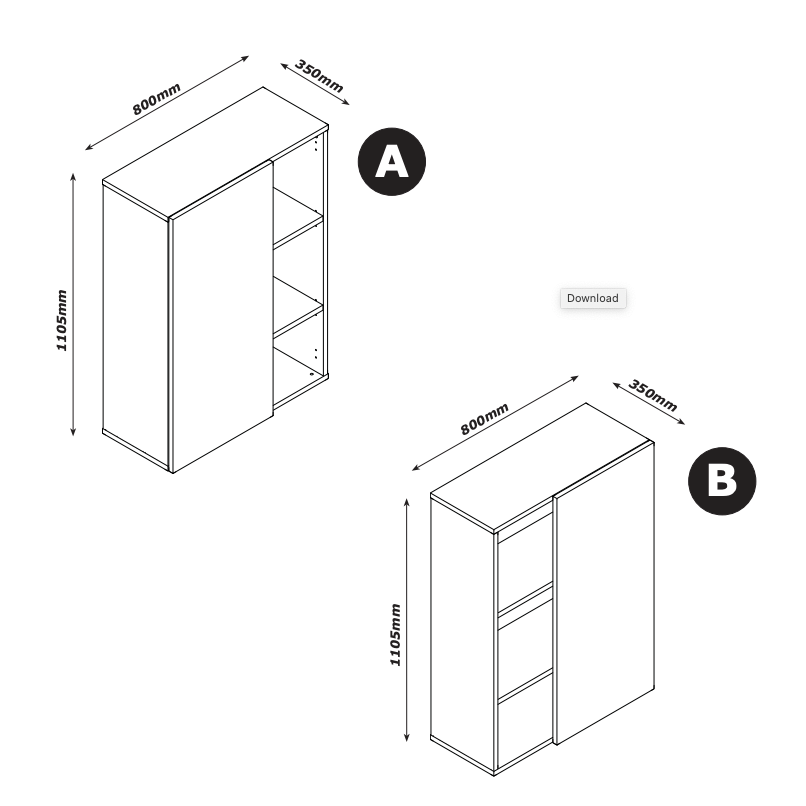 800mm

350mm

A

1105mm

Download

800mm

350mm

B

1105mm