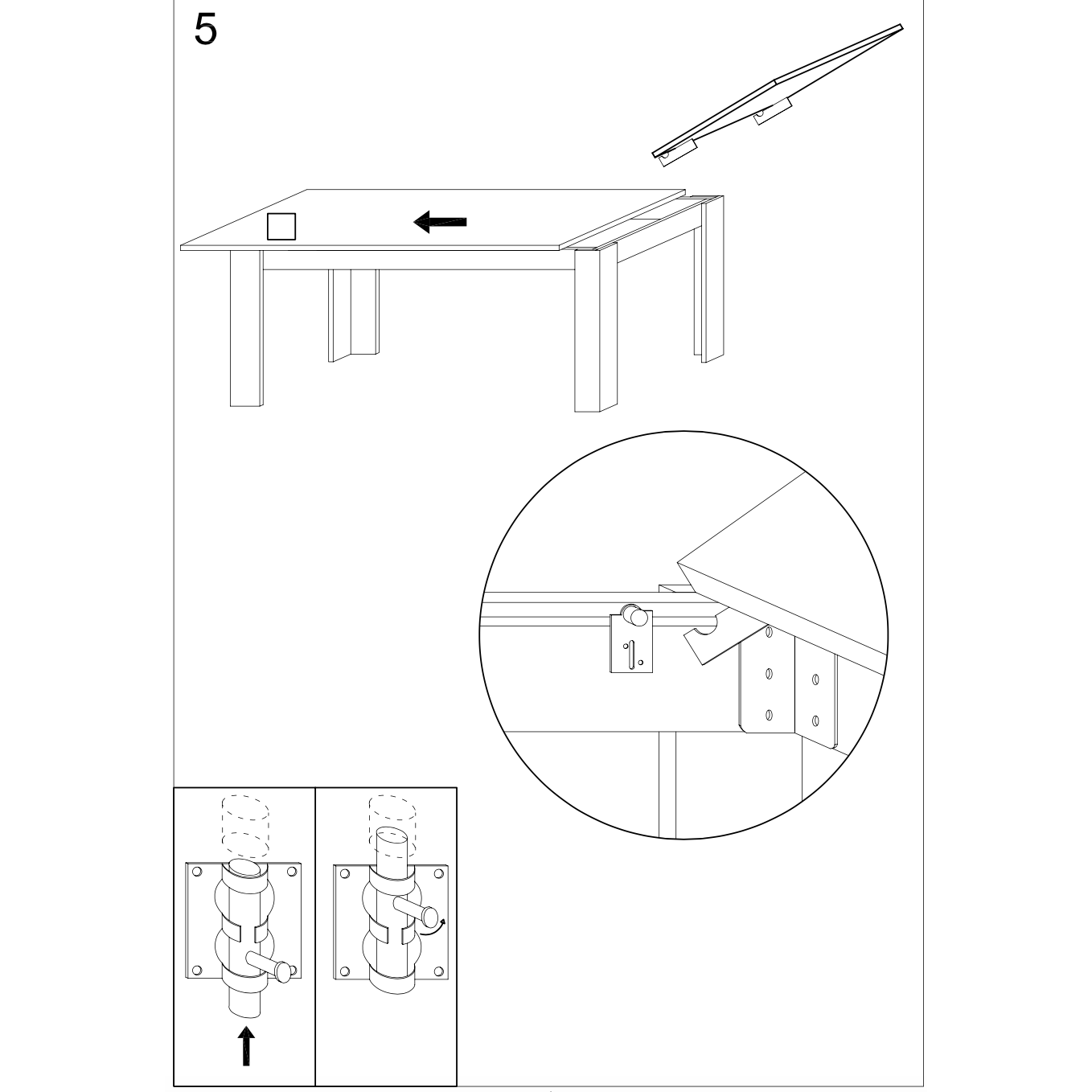 5