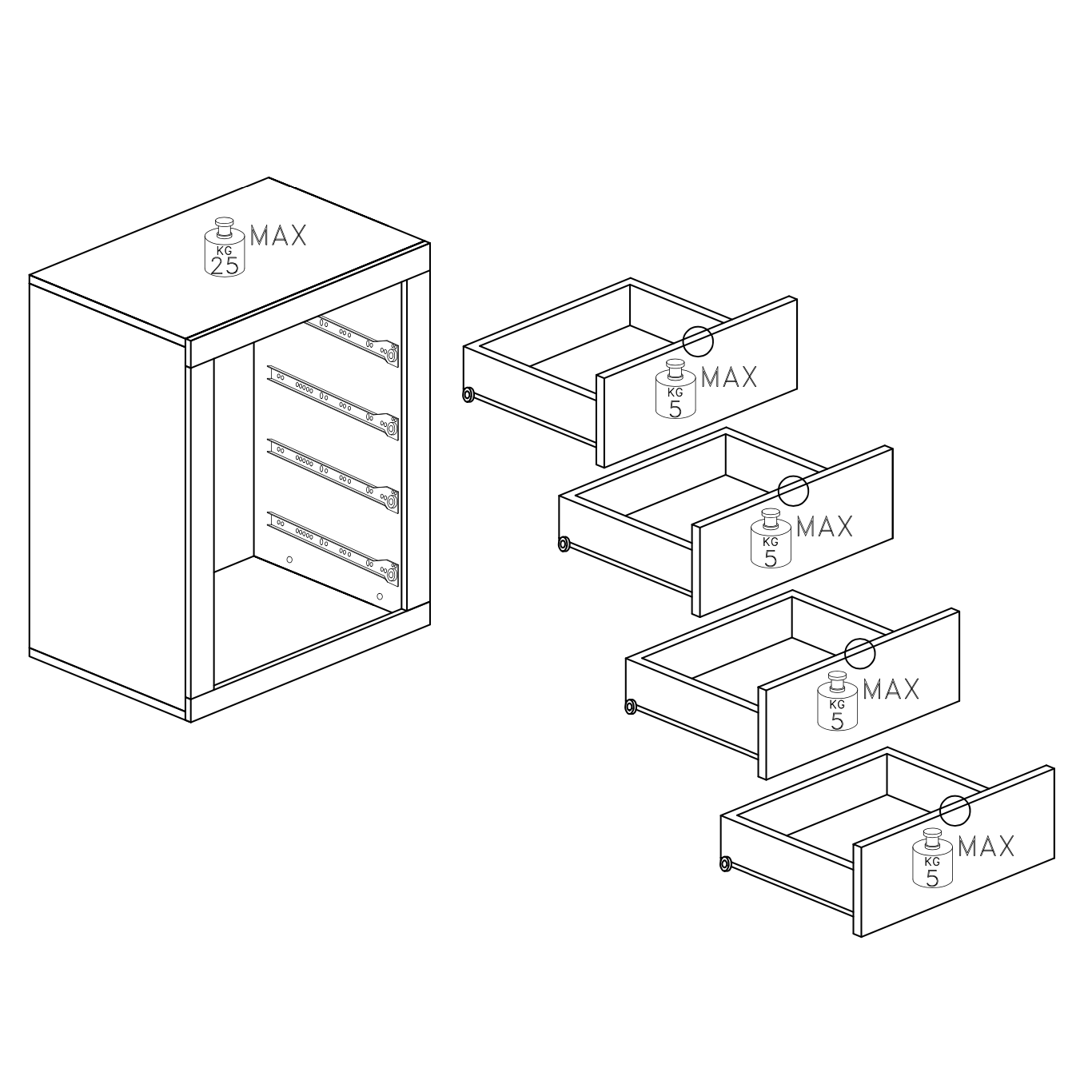 KG
25
MAX

KG
5
MAX

KG
5
MAX

KG
5
MAX

KG
5
MAX