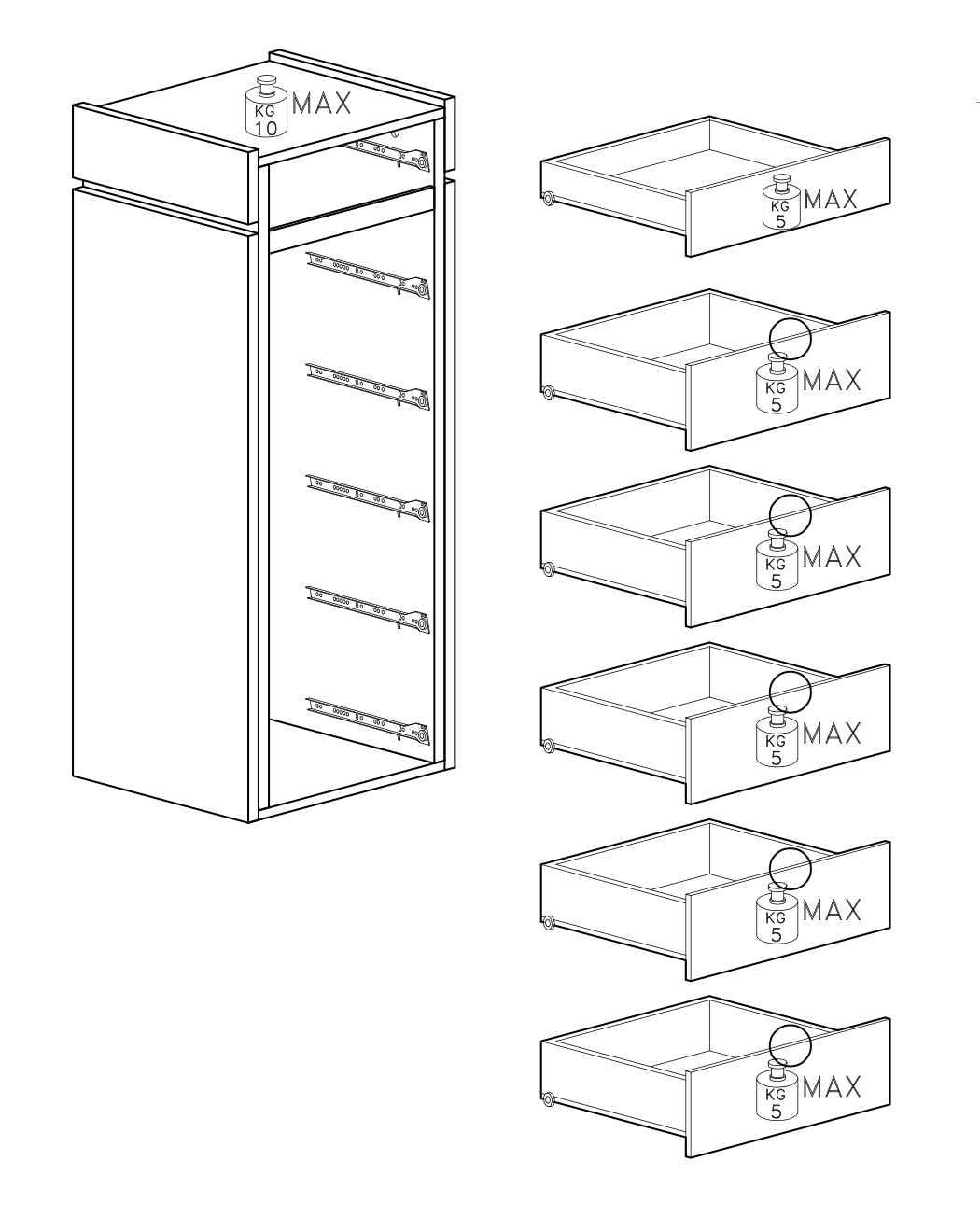 KG
10
MAX

KG
5
MAX

KG
5
MAX

KG
5
MAX

KG
5
MAX

KG
5
MAX

KG
5
MAX