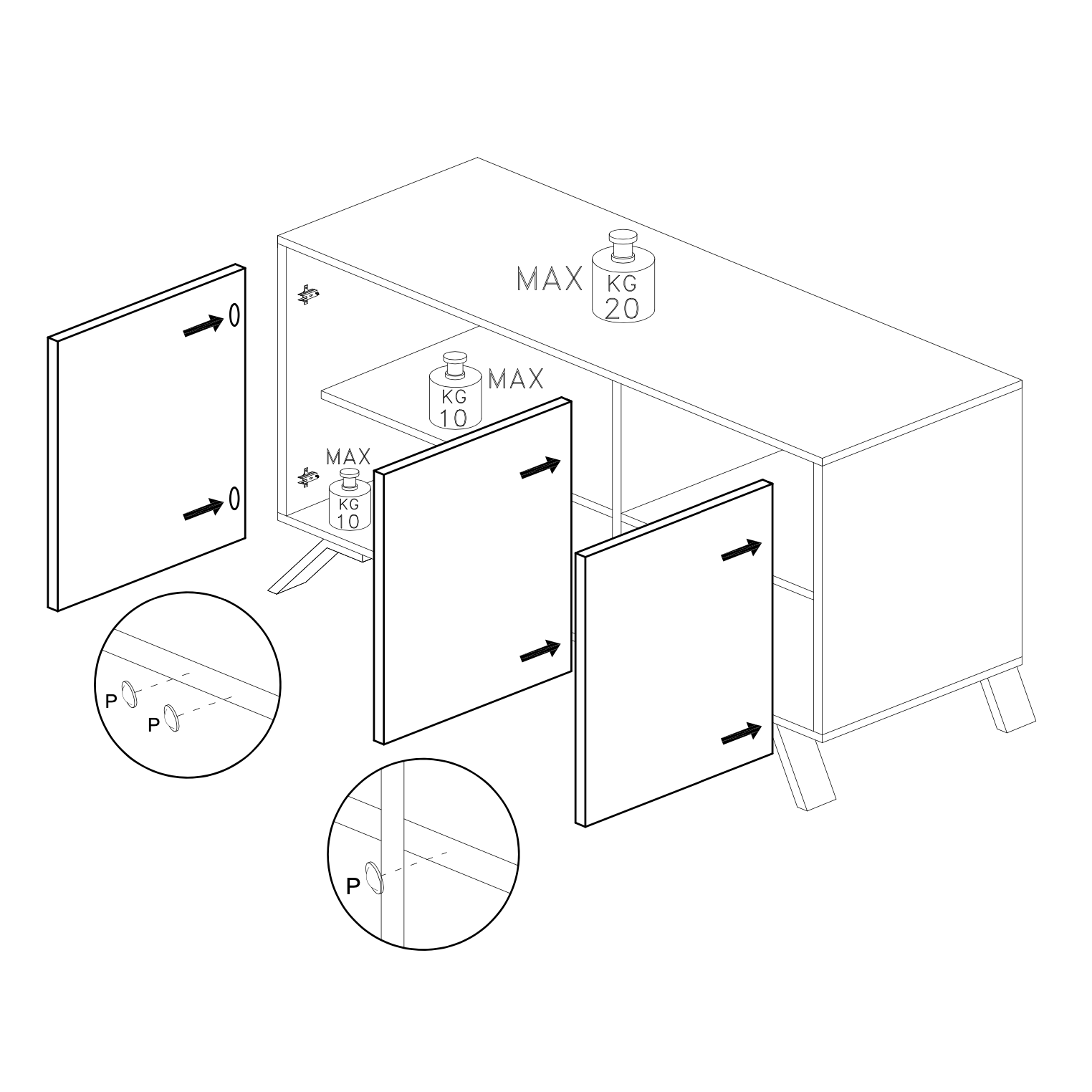 MAX
KG
20

KG
10
MAX

MAX
KG
10

P
P

P