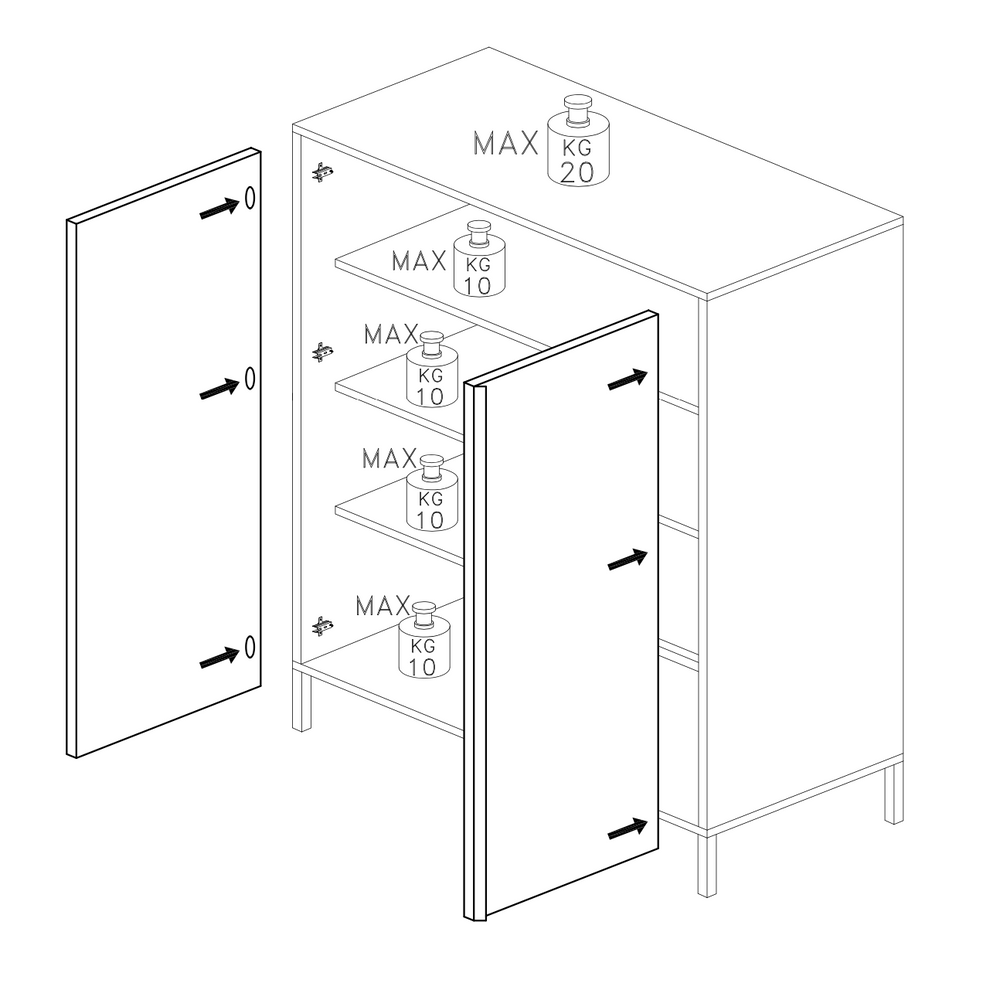 MAX KG 20

MAX KG 10

MAX KG 10

MAX KG 10

MAX KG 10