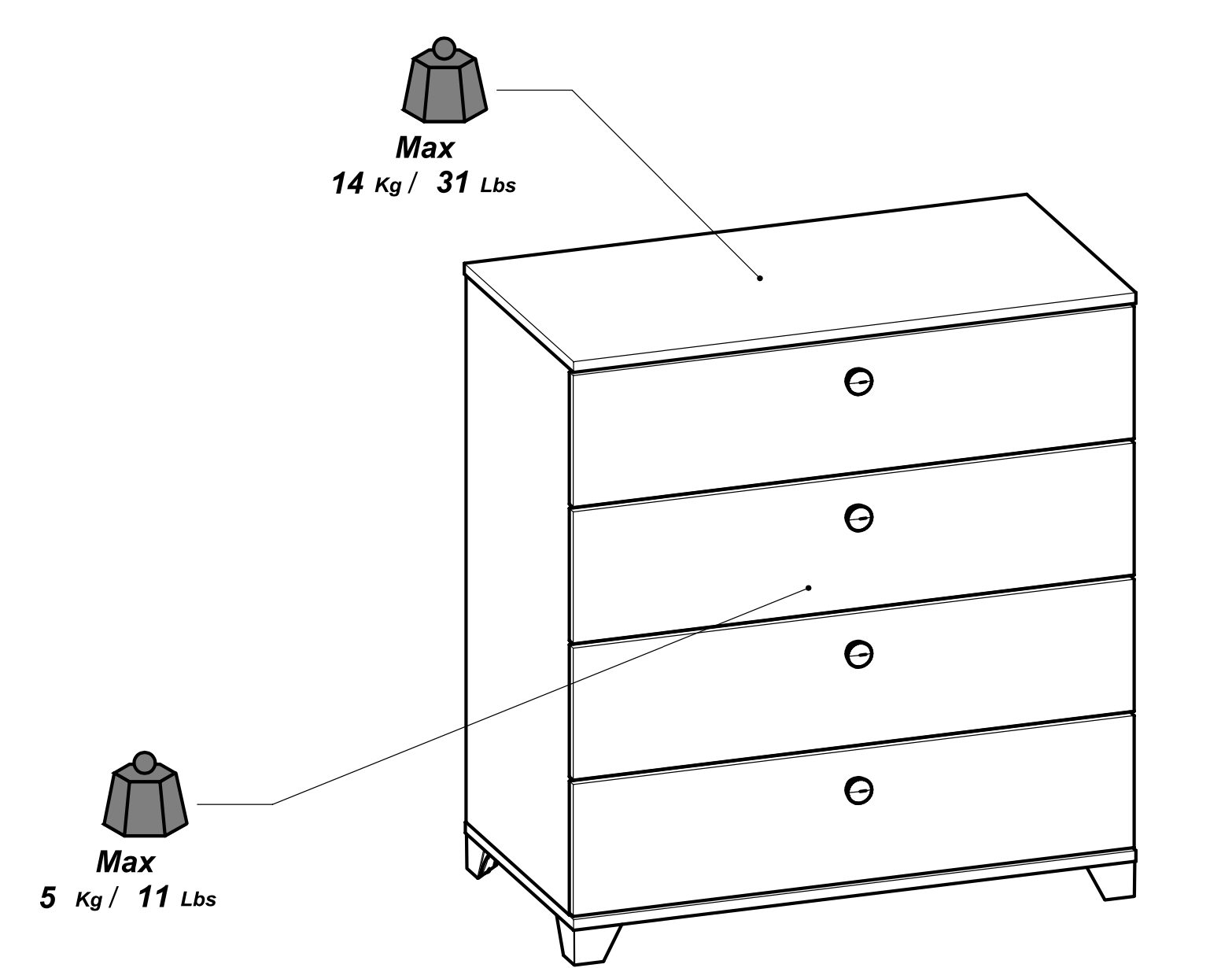 Max
14 Kg / 31 Lbs

Max
5 Kg / 11 Lbs