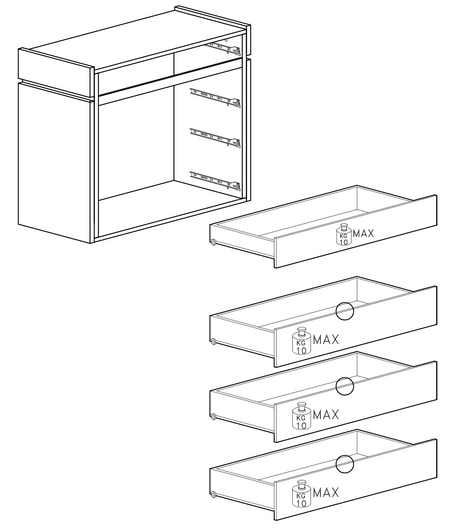 KG 10 MAX

KG 10 MAX

KG 10 MAX

KG 10 MAX