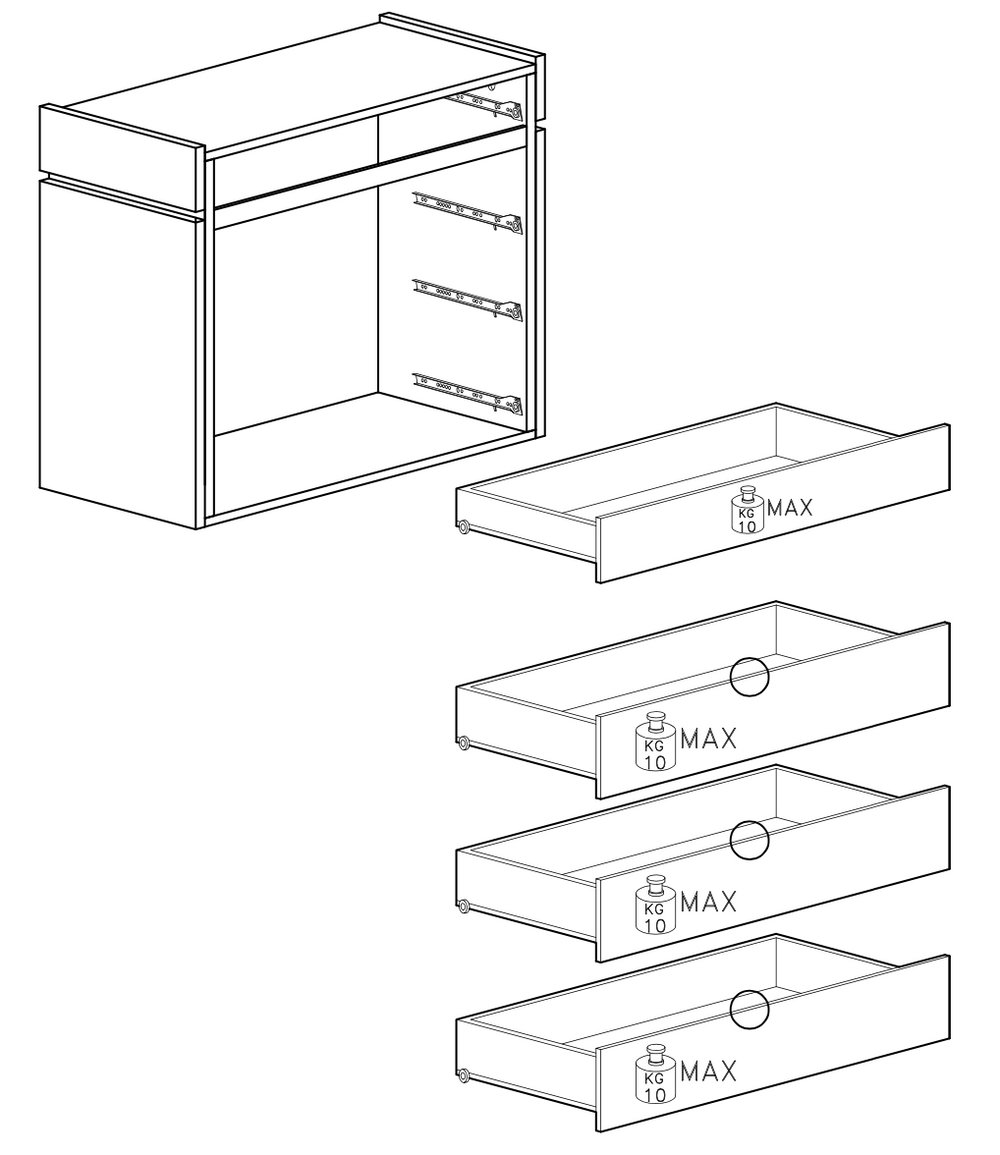 KG
10
MAX

KG
10
MAX

KG
10
MAX

KG
10
MAX