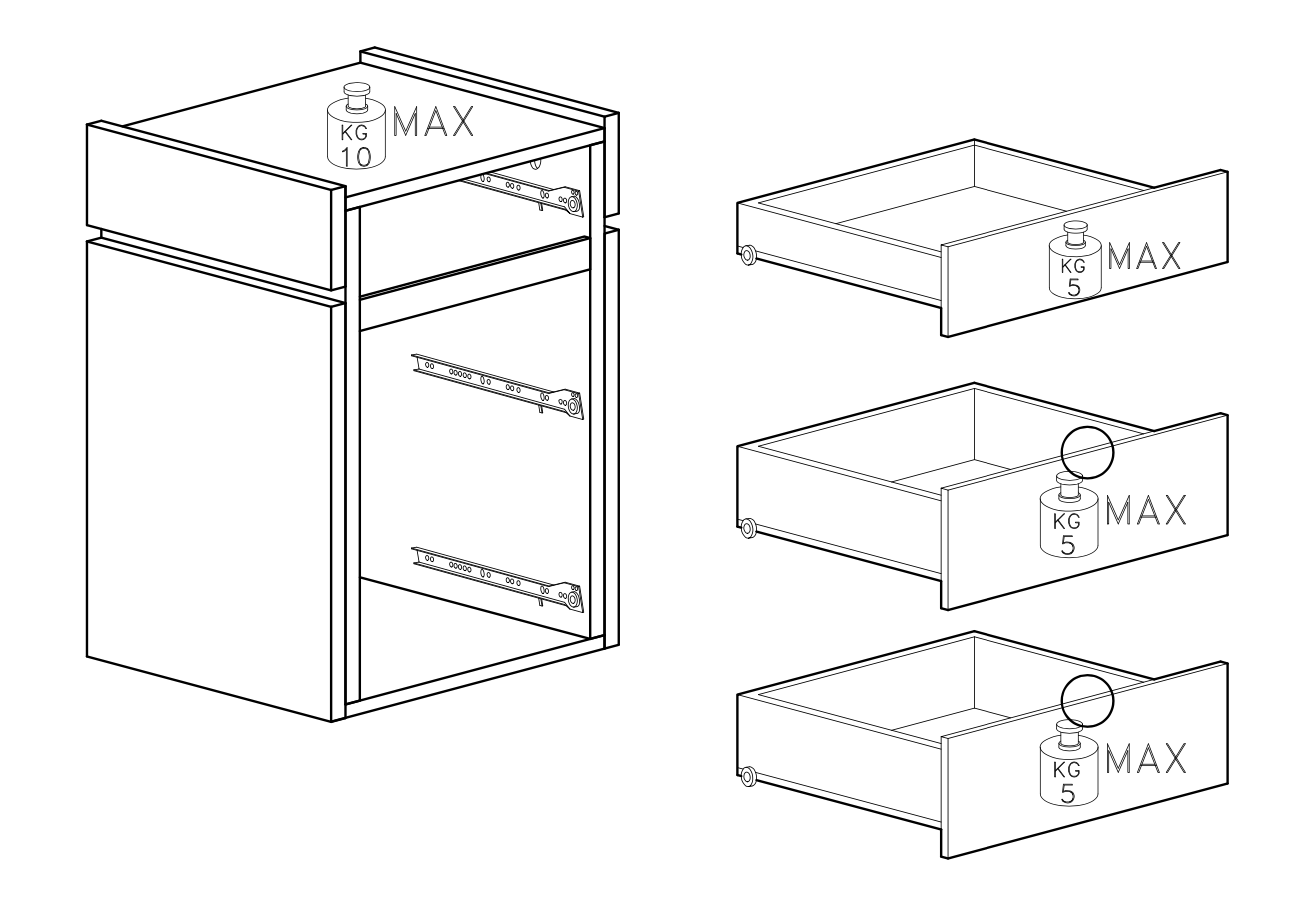 KG 10 MAX

KG 5 MAX

KG 5 MAX

KG 5 MAX