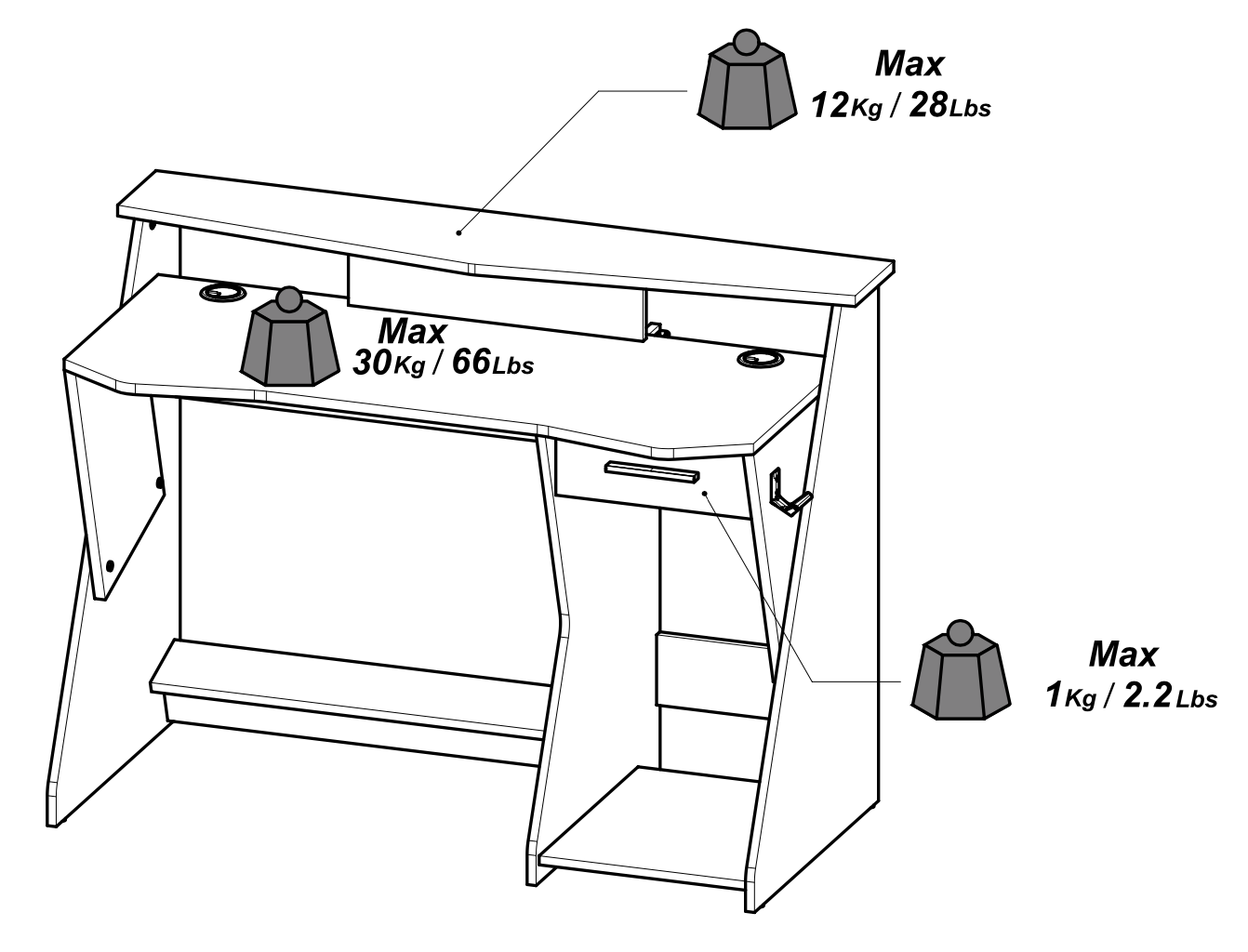 Max
12Kg / 28Lbs

Max
30Kg / 66Lbs

Max
1Kg / 2.2Lbs