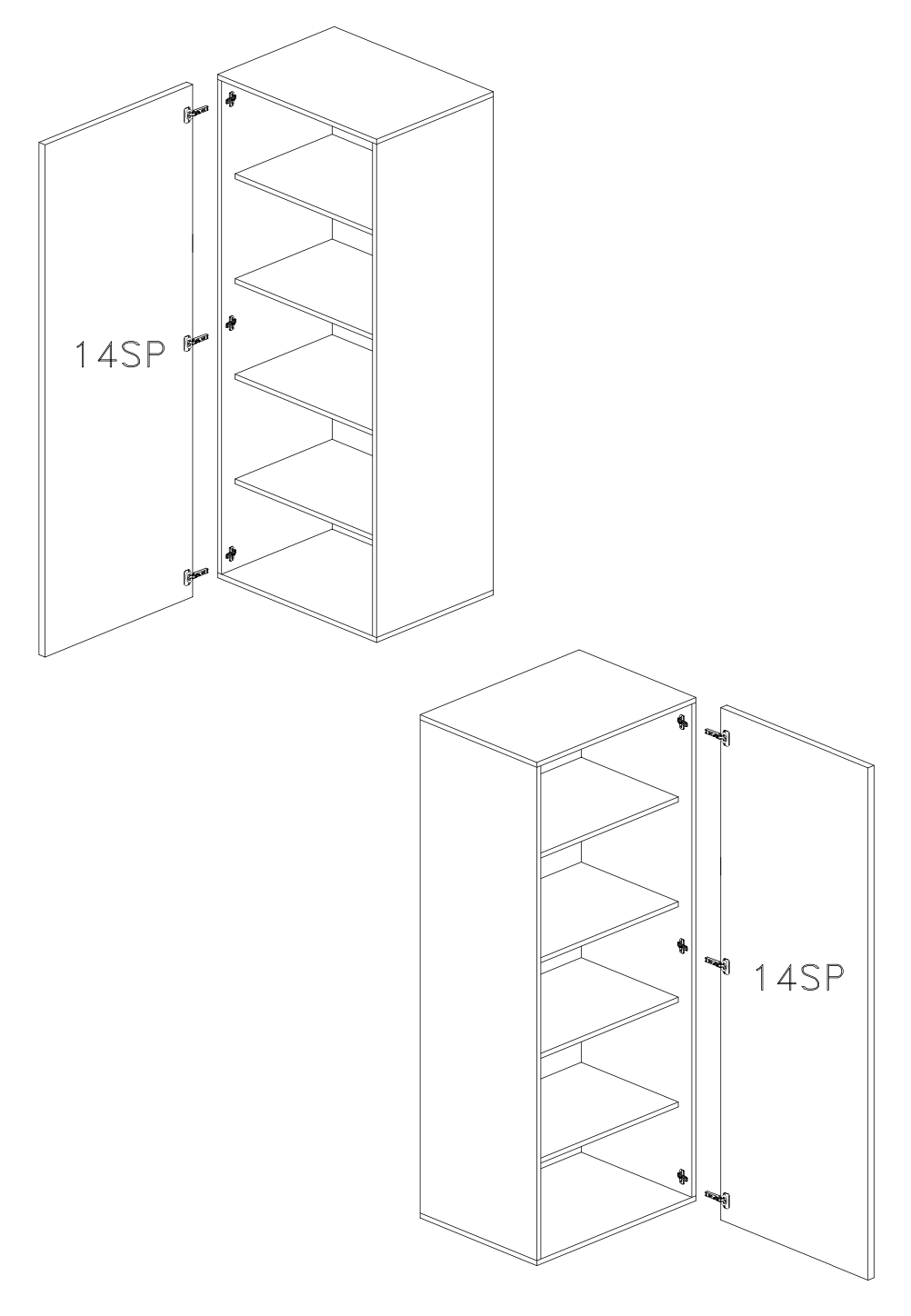 14SP

14SP