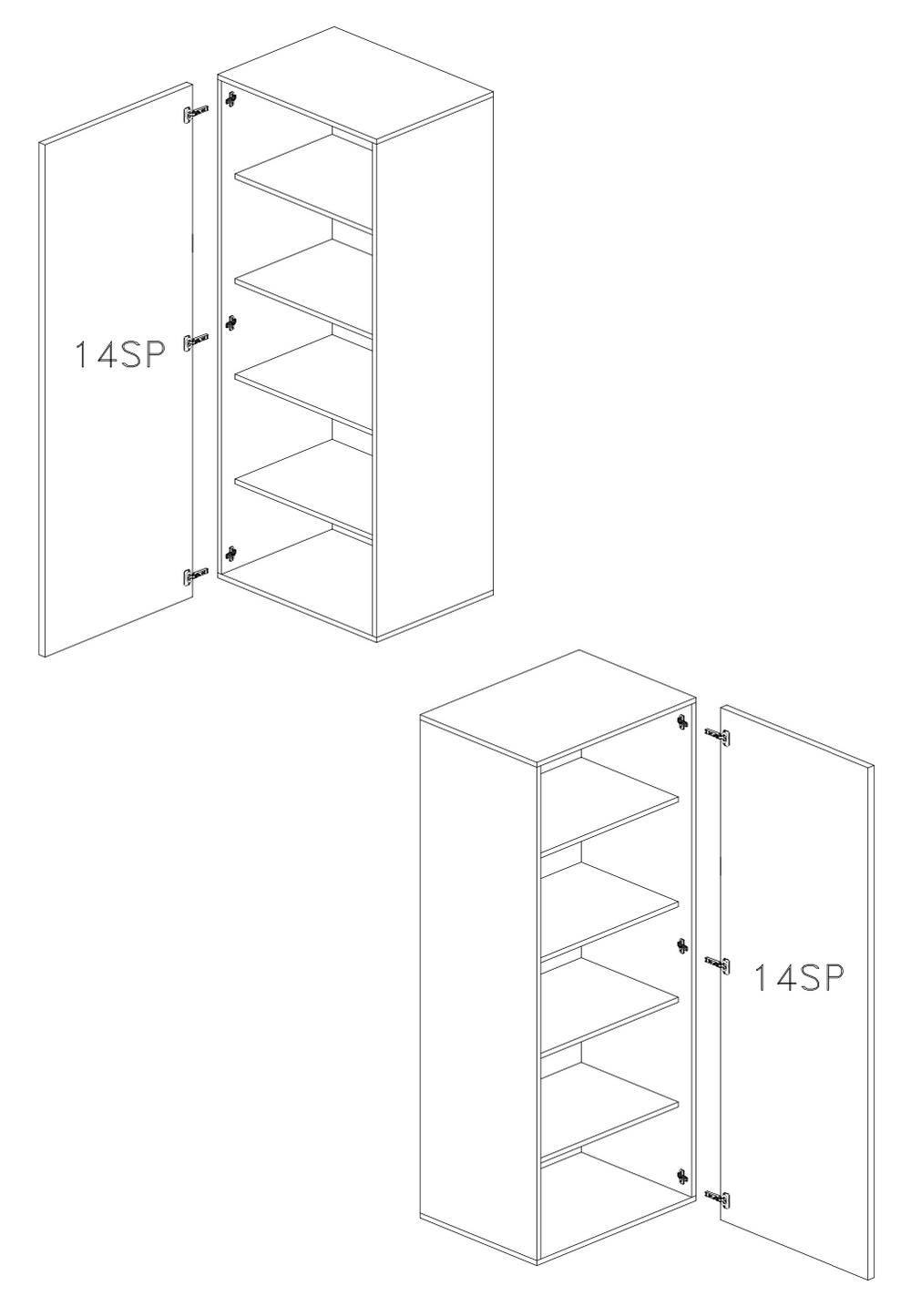 14SP

14SP