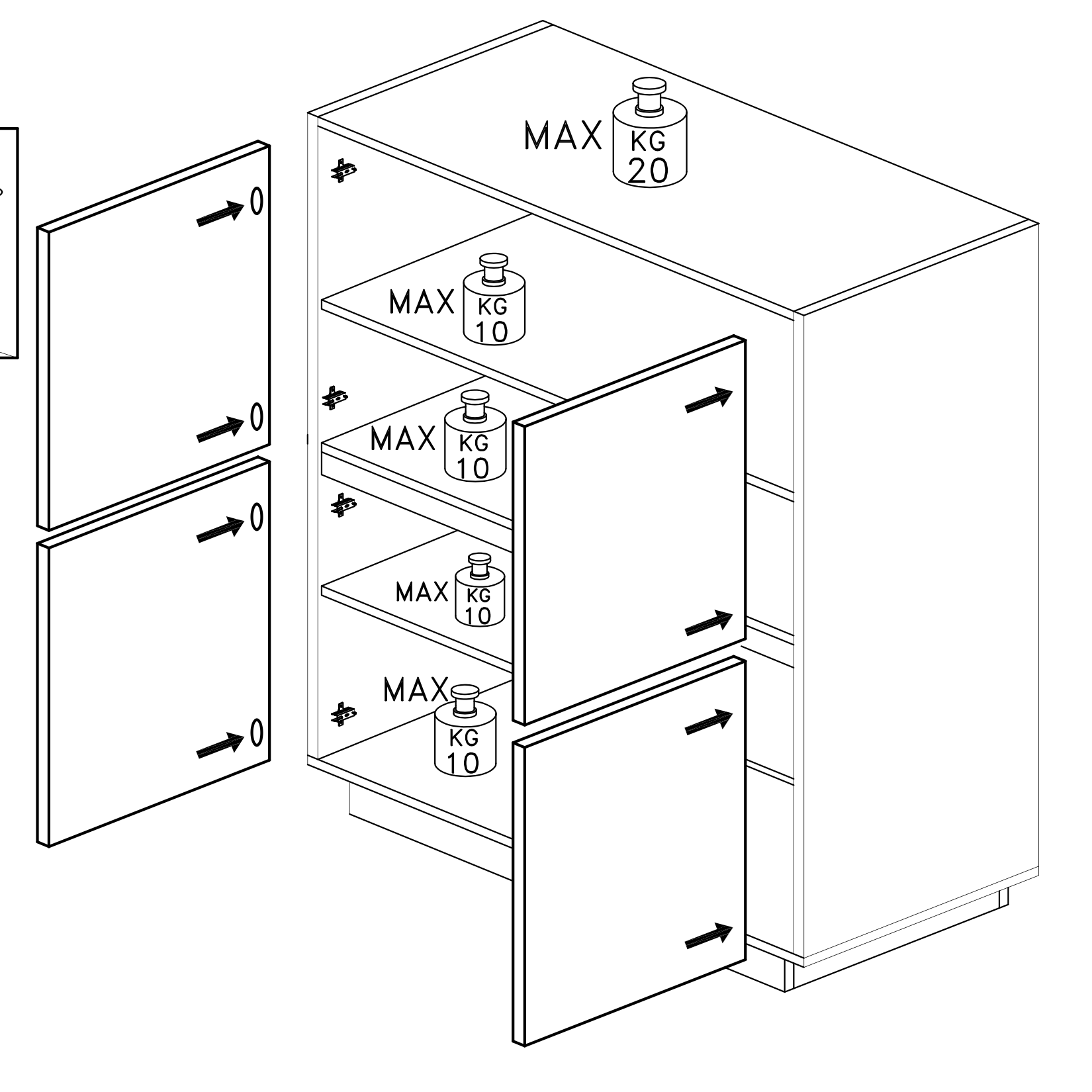 MAX KG 20

MAX KG 10

MAX KG 10

MAX KG 10

MAX KG 10