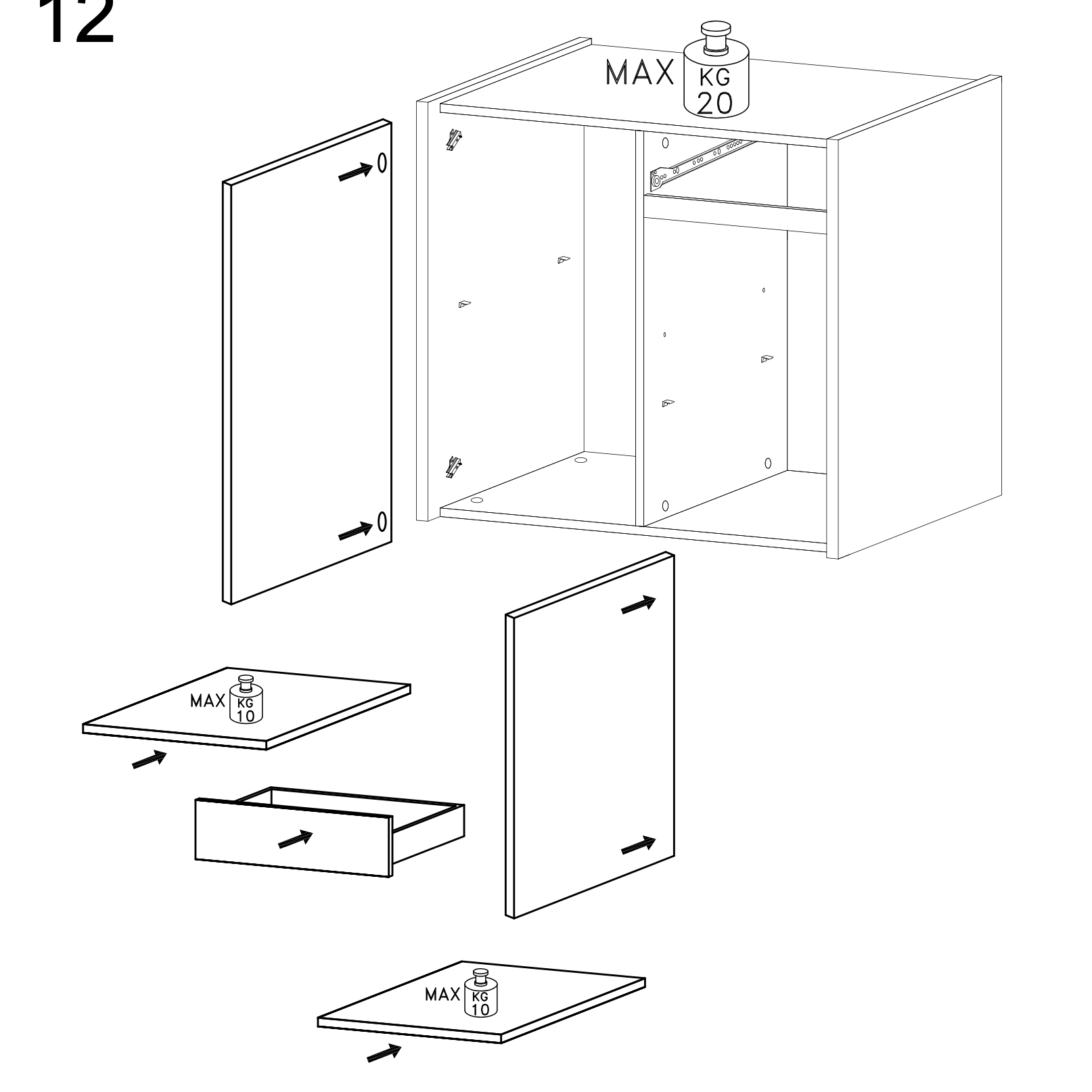 12

MAX KG 20

MAX KG 10

MAX KG 10