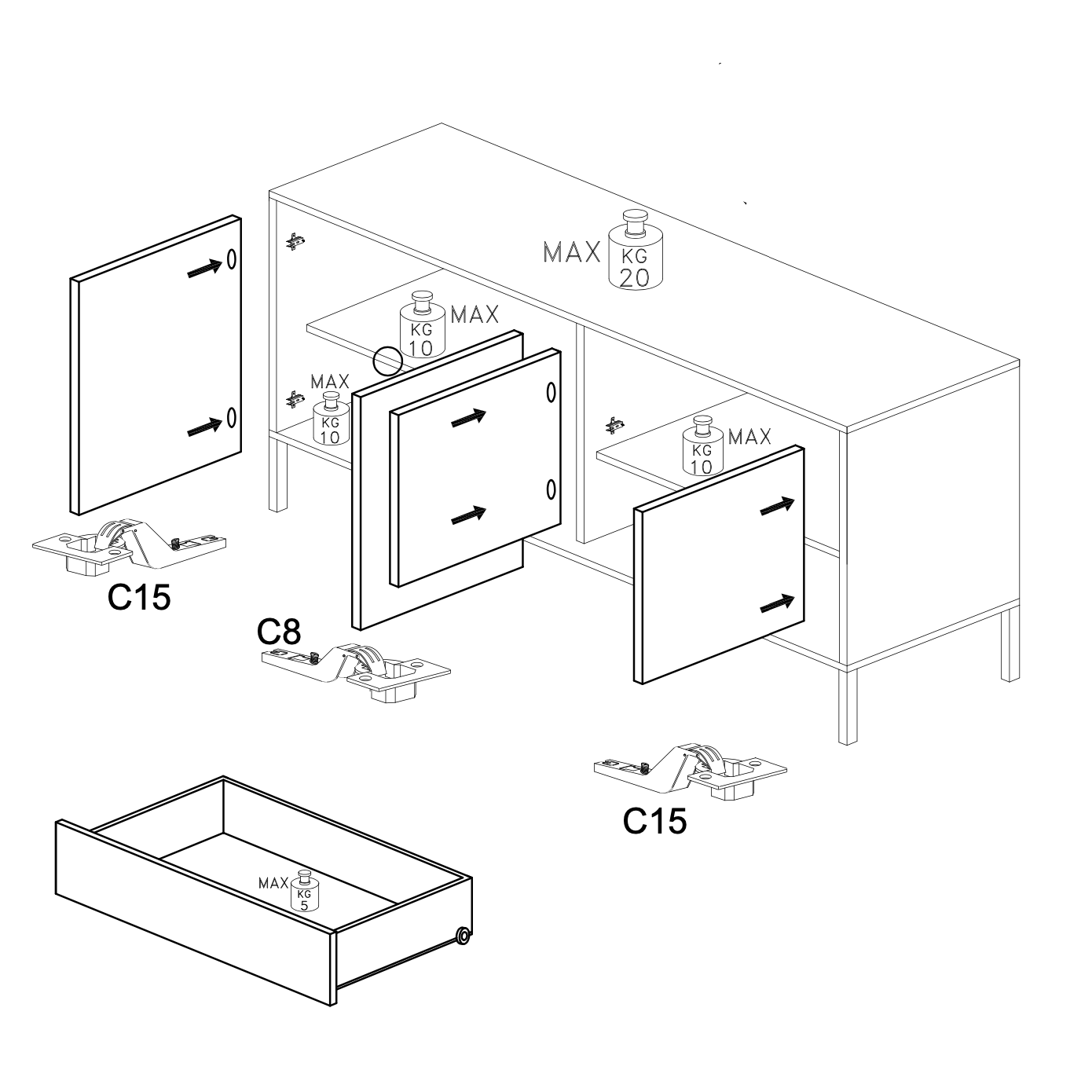 MAX
KG
20

KG
10
MAX

MAX
KG
10

KG
10
MAX

C15

C8

C15

MAX
KG
5