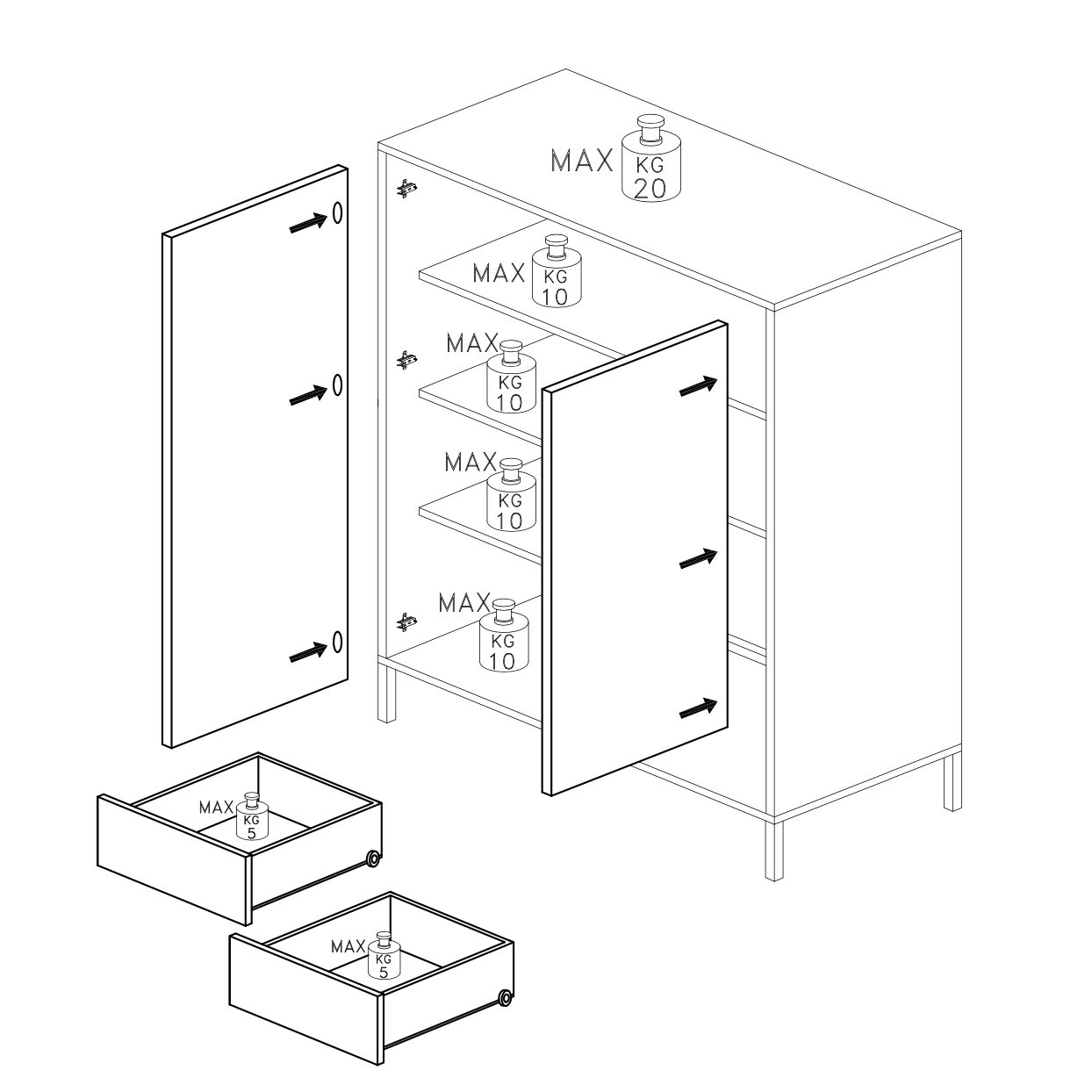 MAX KG 20

MAX KG 10

MAX KG 10

MAX KG 10

MAX KG 10

MAX KG 5

MAX KG 5