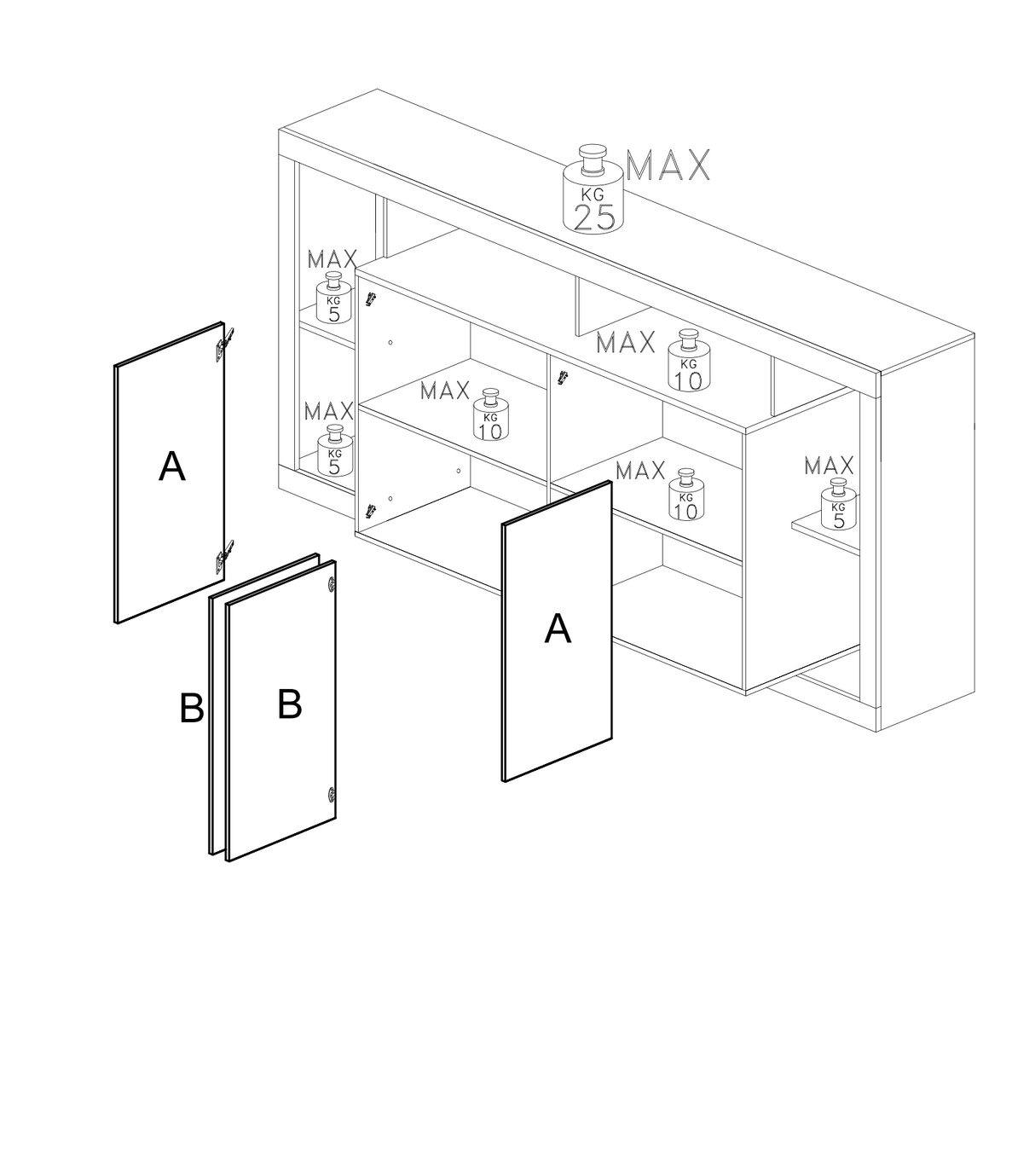 MAX
KG
25

MAX
KG
5

MAX
KG
10

MAX
KG
10

MAX
KG
5

MAX
KG
10

MAX
KG
5

A

B

B

A