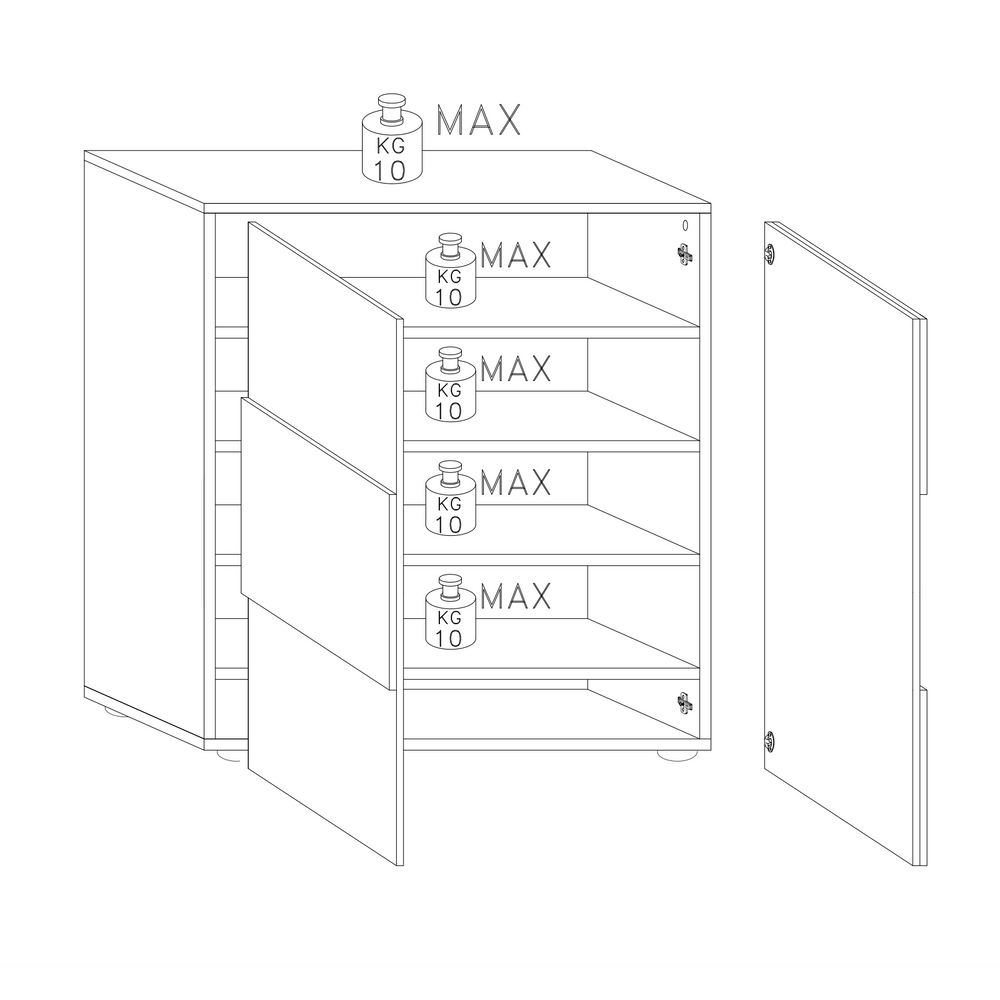 KG 10 MAX

KG 10 MAX

KG 10 MAX

KG 10 MAX

KG 10 MAX