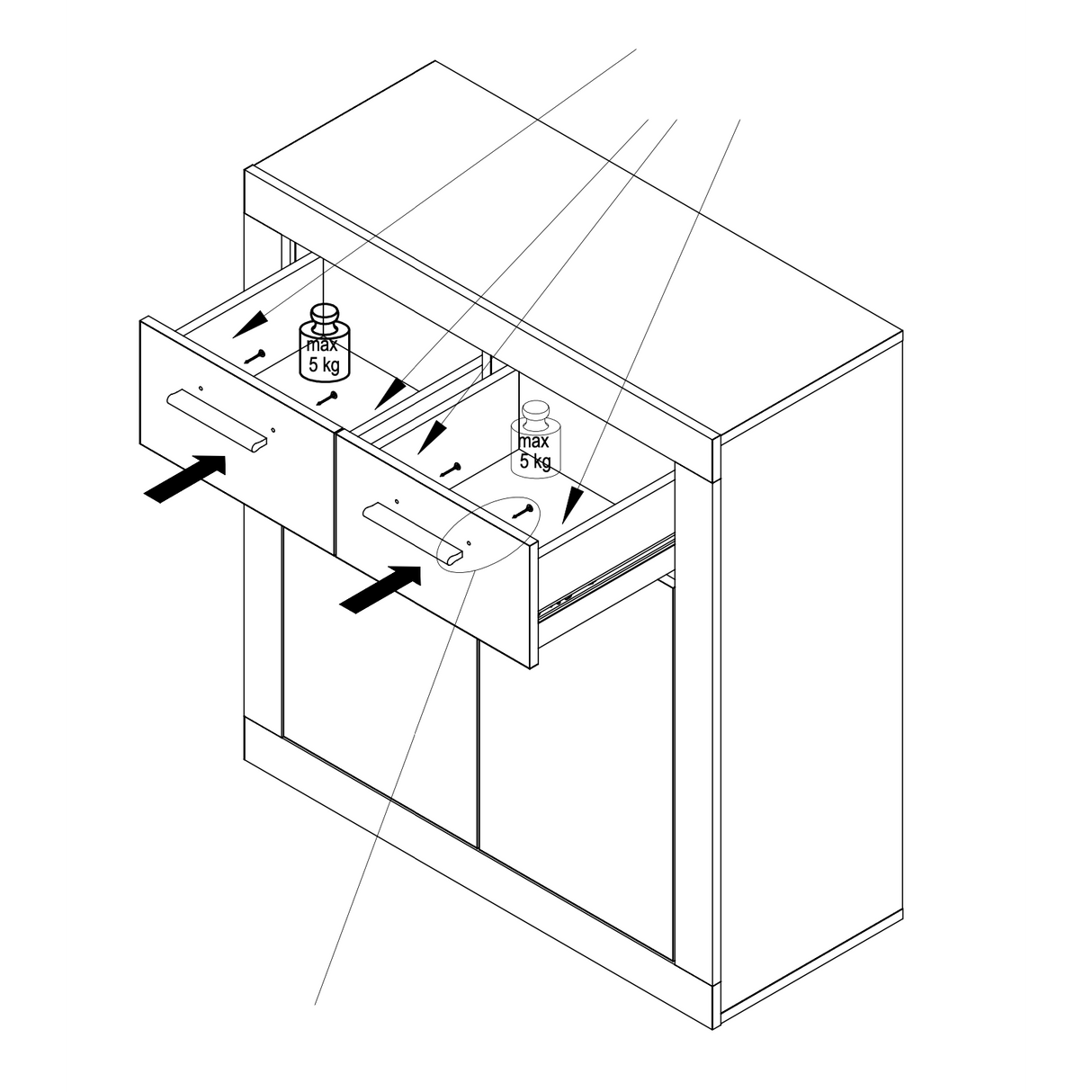 max
5 kg

max
5 kg