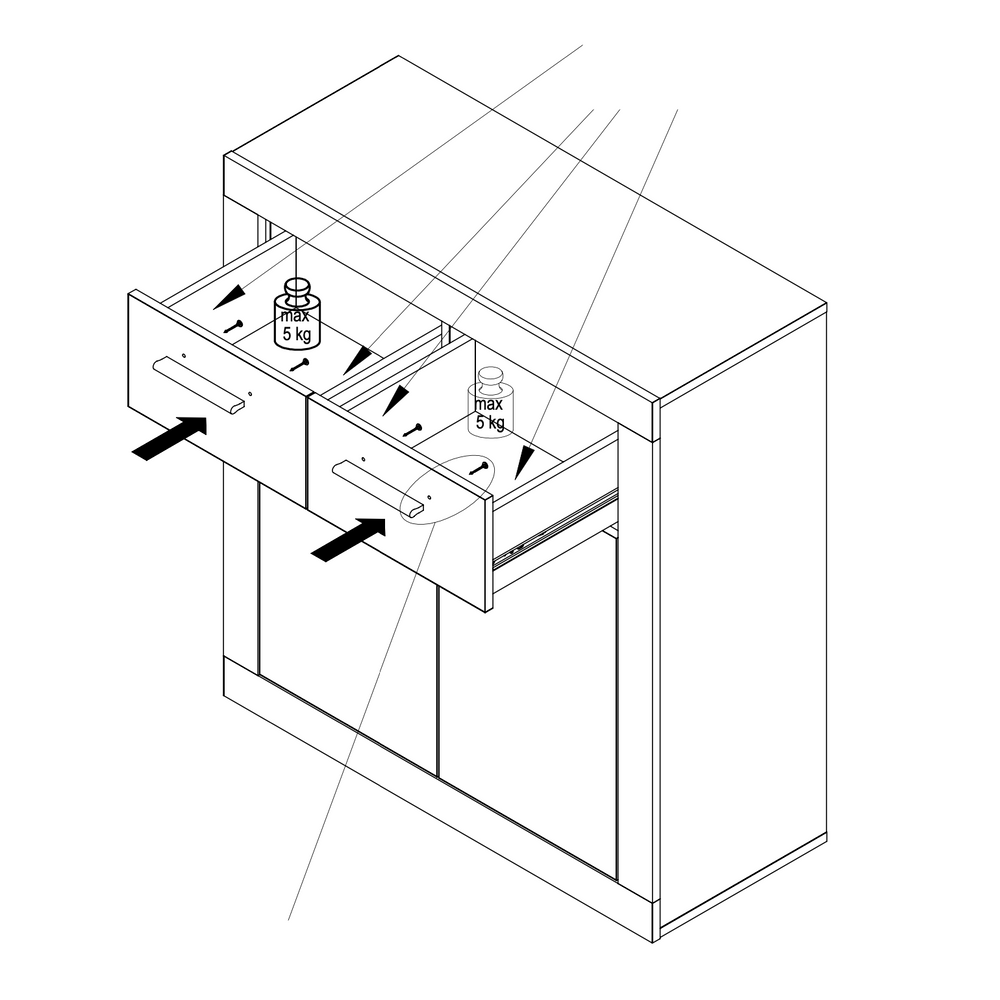 max
5 kg

max
5 kg