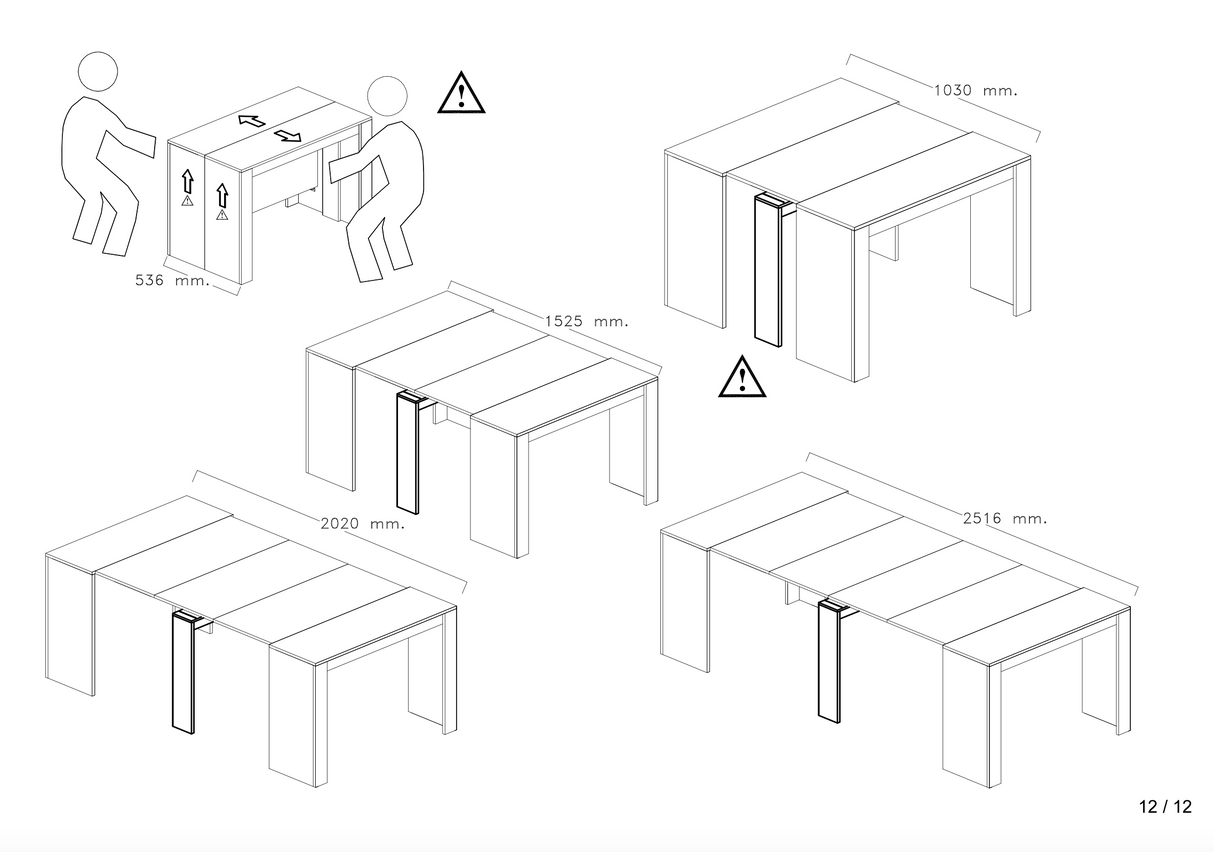 536 mm.

1030 mm.

1525 mm.

2020 mm.

2516 mm.

12 / 12