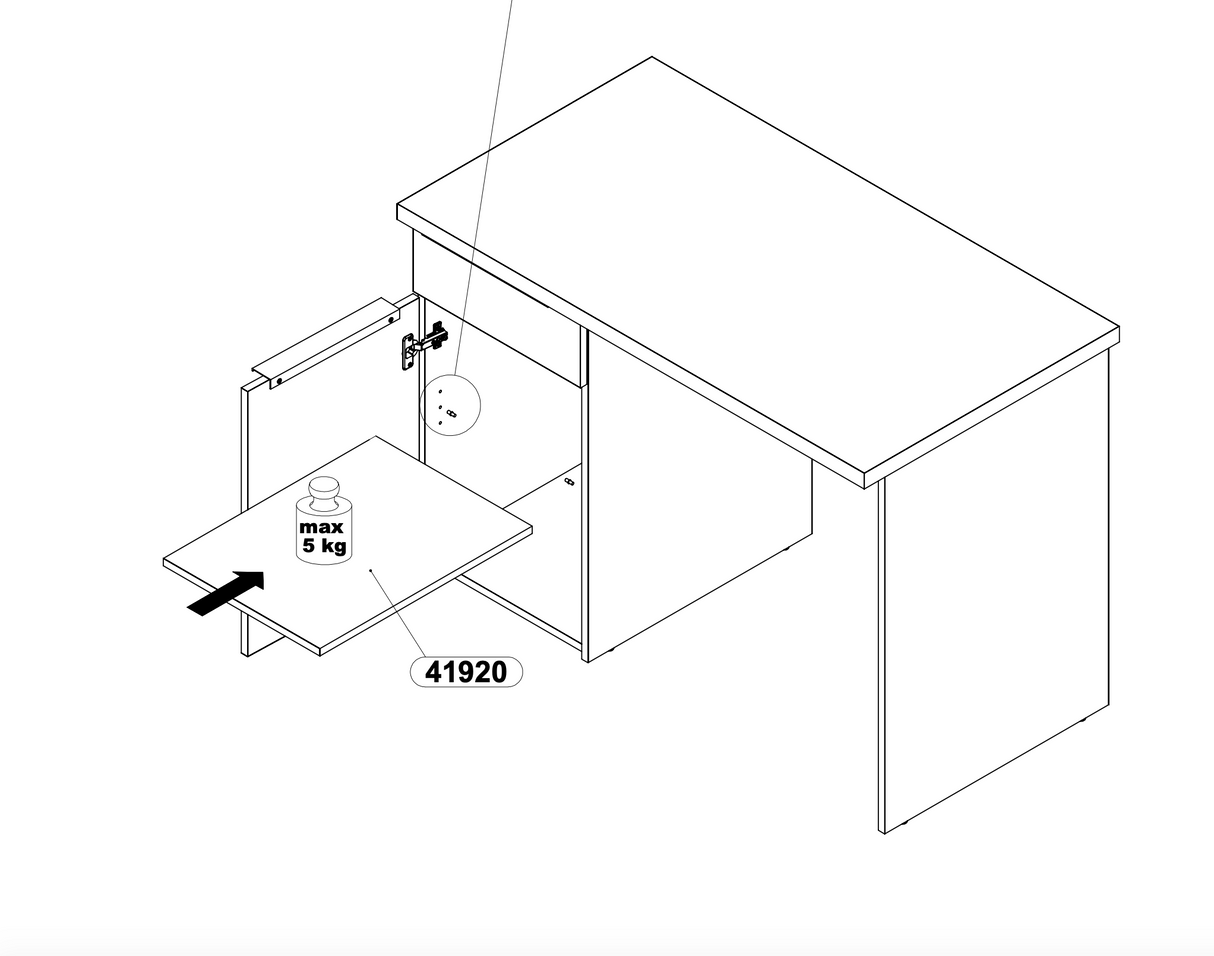 max
5 kg

41920