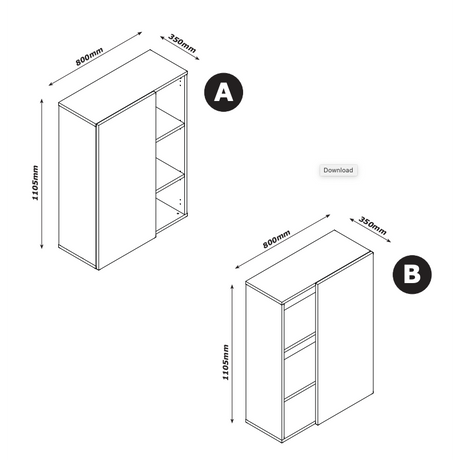 800mm
350mm
A
1105mm

Download

800mm
350mm
B
1105mm