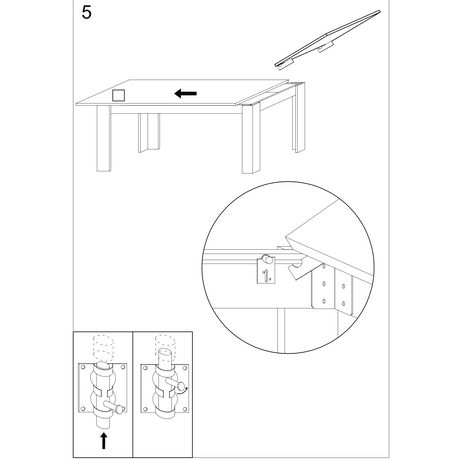 5