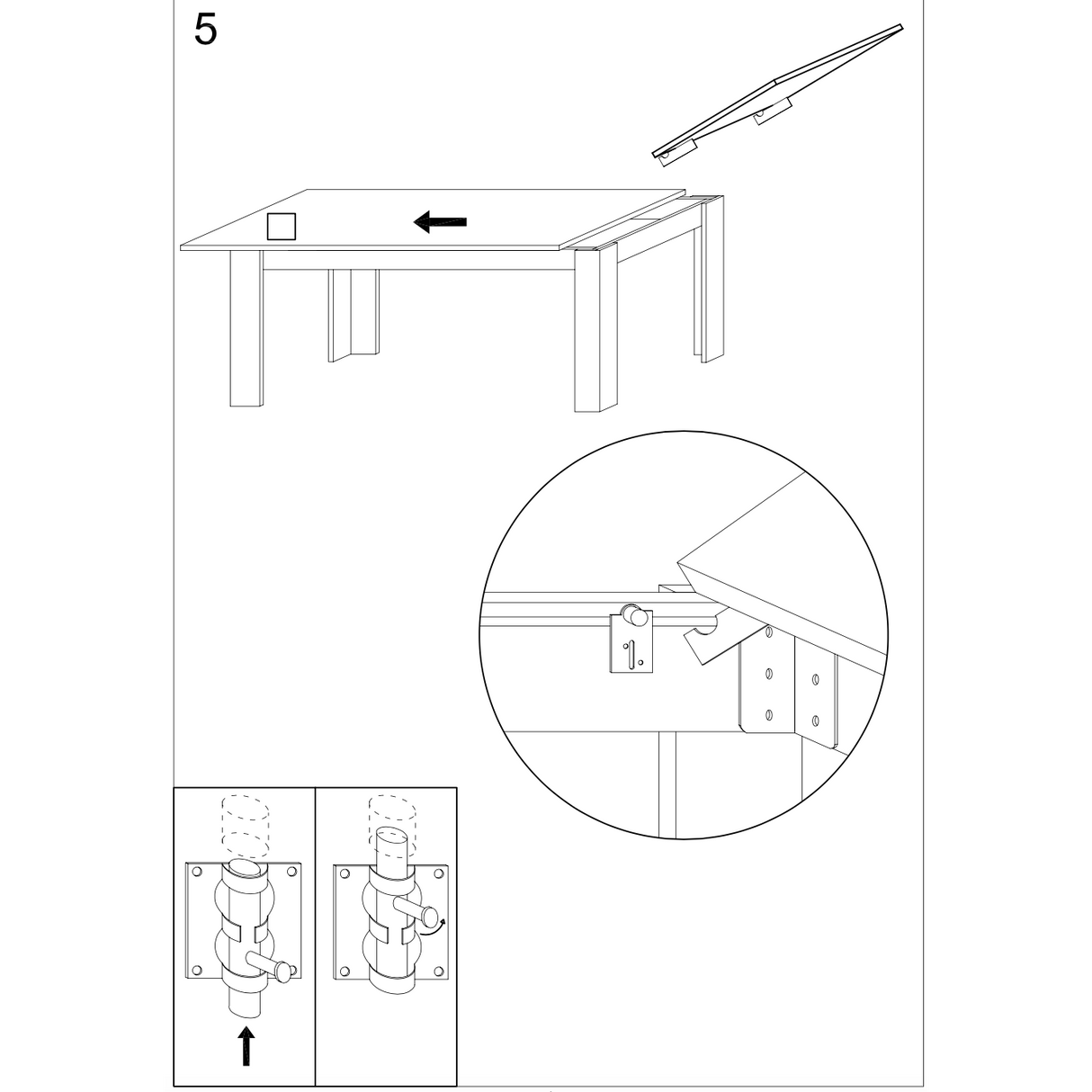 5