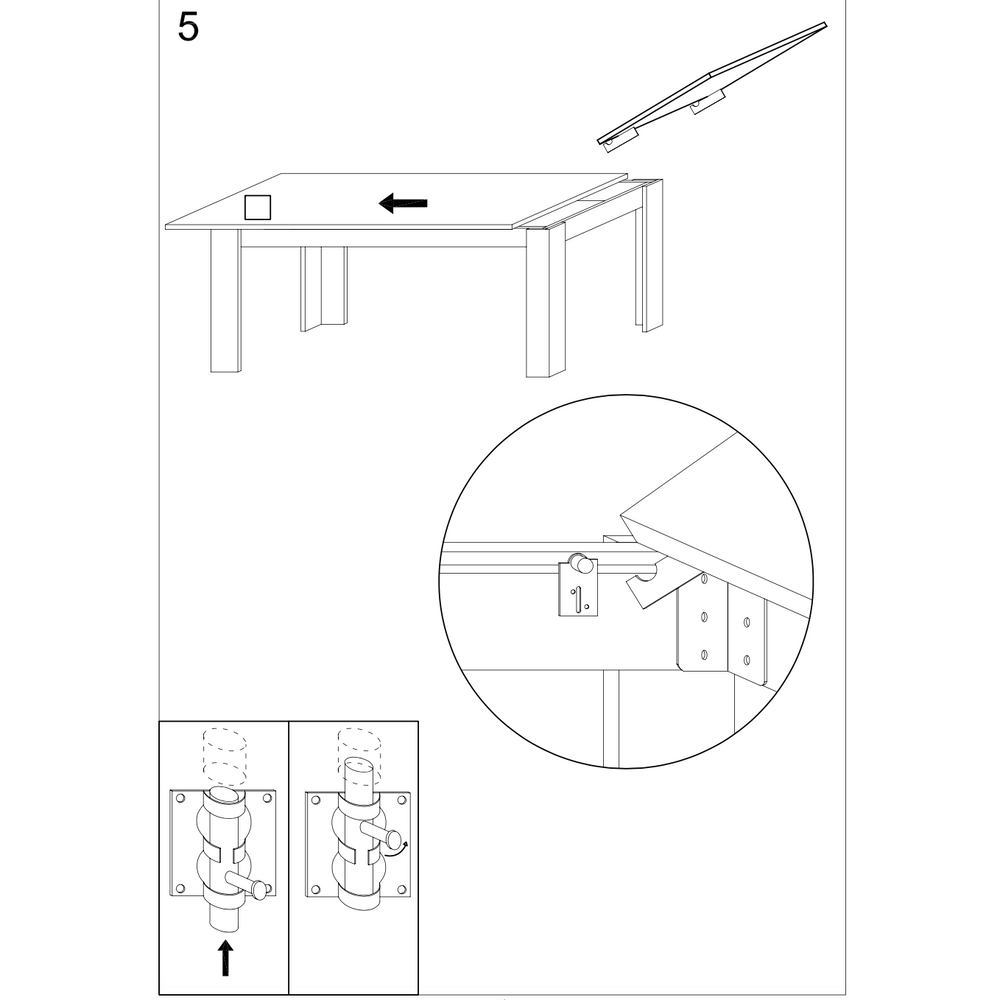 5