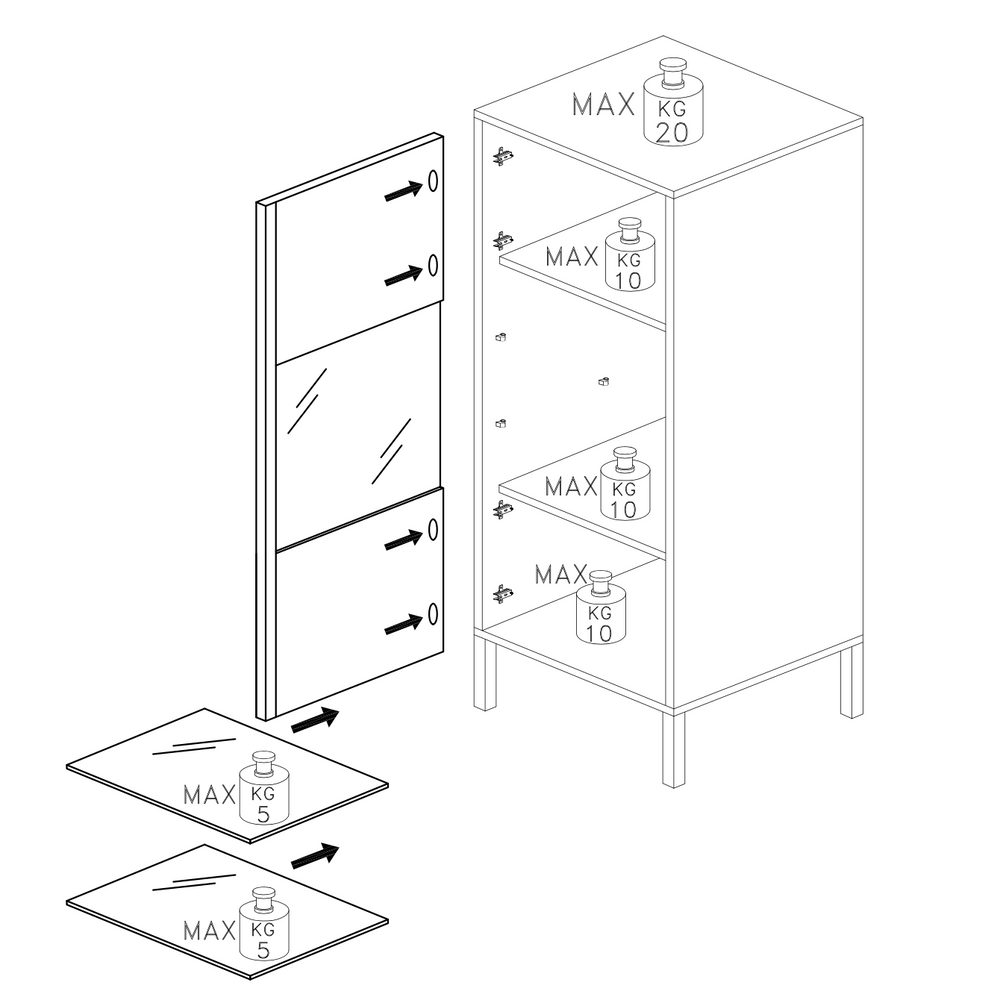 MAX KG 20

MAX KG 10

MAX KG 10

MAX KG 10

MAX KG 5

MAX KG 5