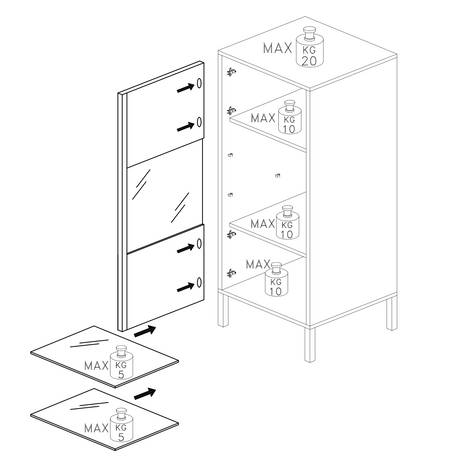 MAX KG 20

MAX KG 10

MAX KG 10

MAX KG 10

MAX KG 5

MAX KG 5