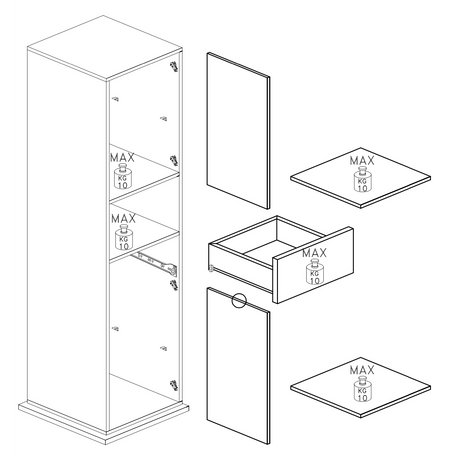 MAX
KG
10

MAX
KG
10

MAX
KG
10

MAX
KG
10

MAX
KG
10