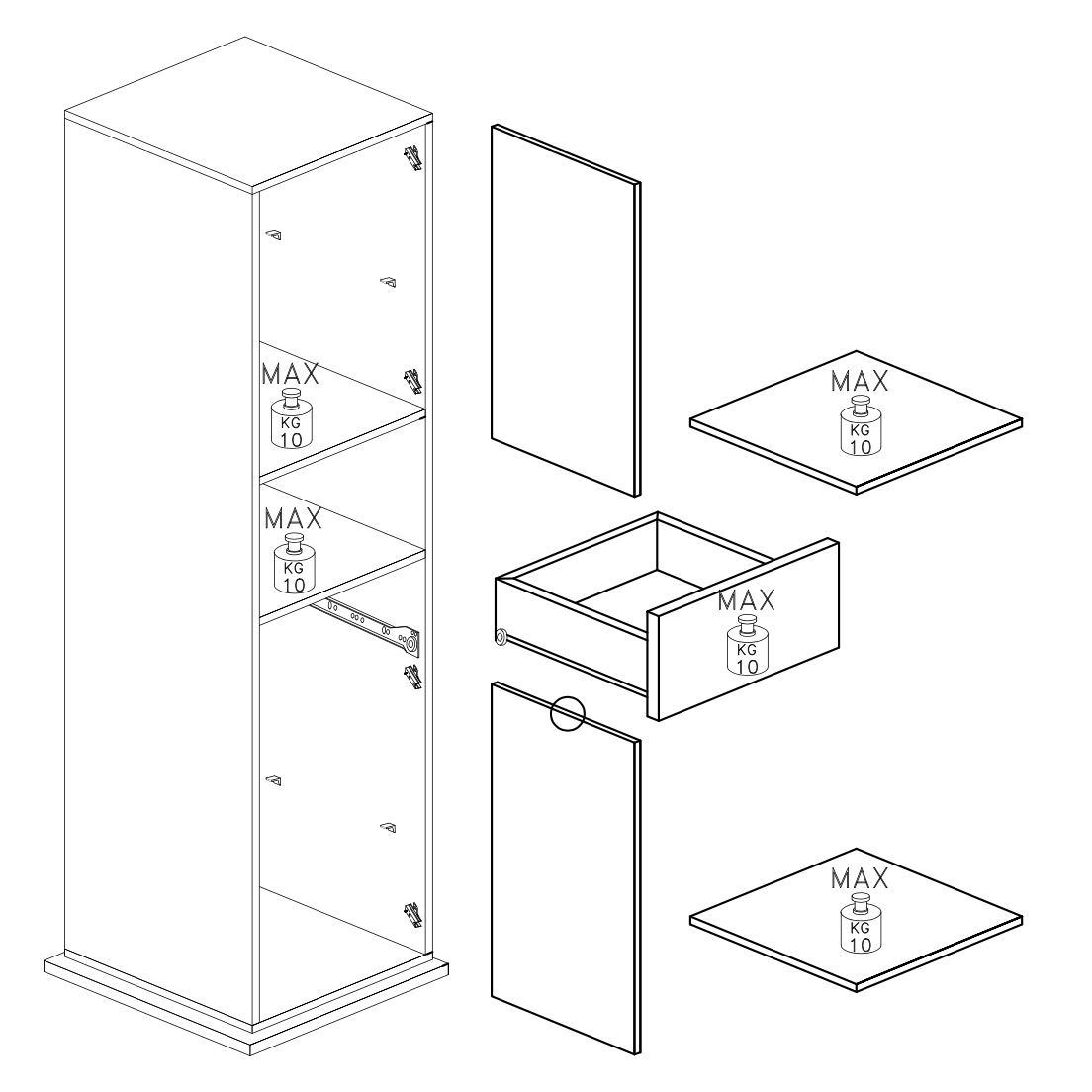 MAX
KG
10

MAX
KG
10

MAX
KG
10

MAX
KG
10

MAX
KG
10