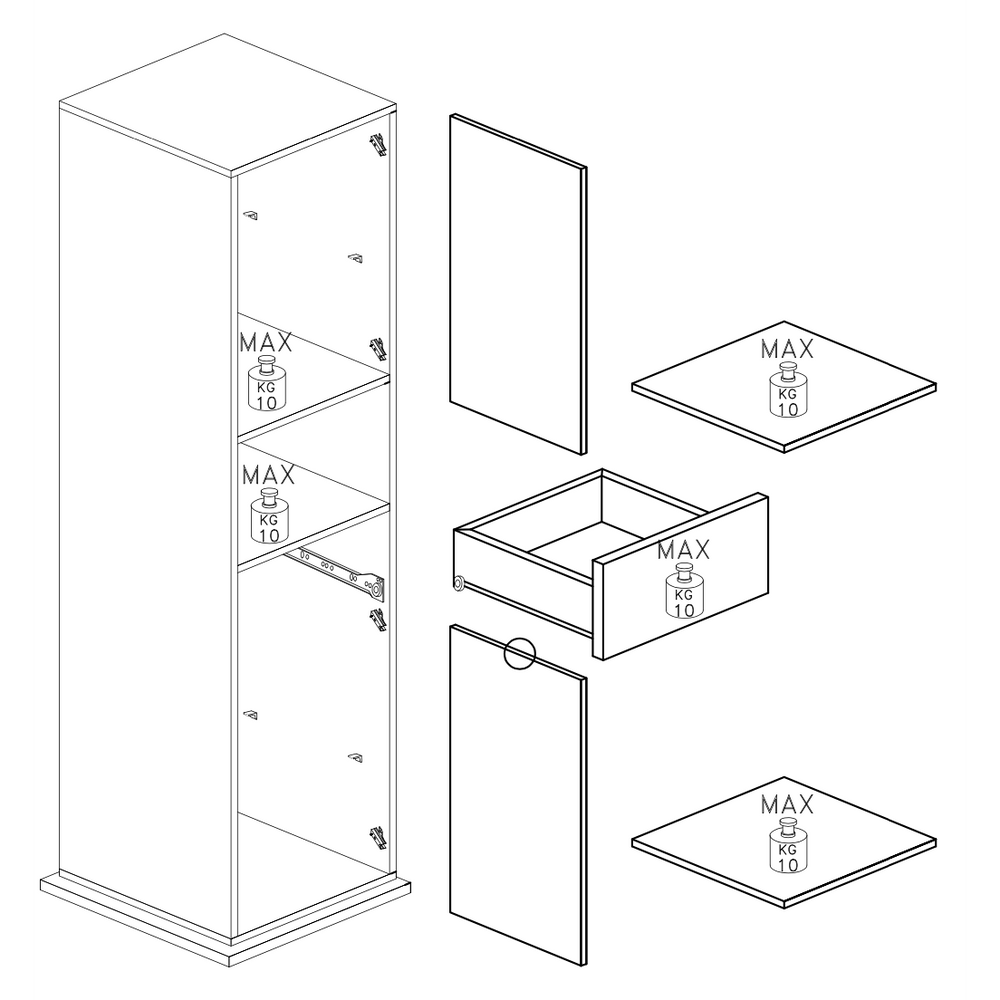 MAX
KG
10

MAX
KG
10

MAX
KG
10

MAX
KG
10

MAX
KG
10