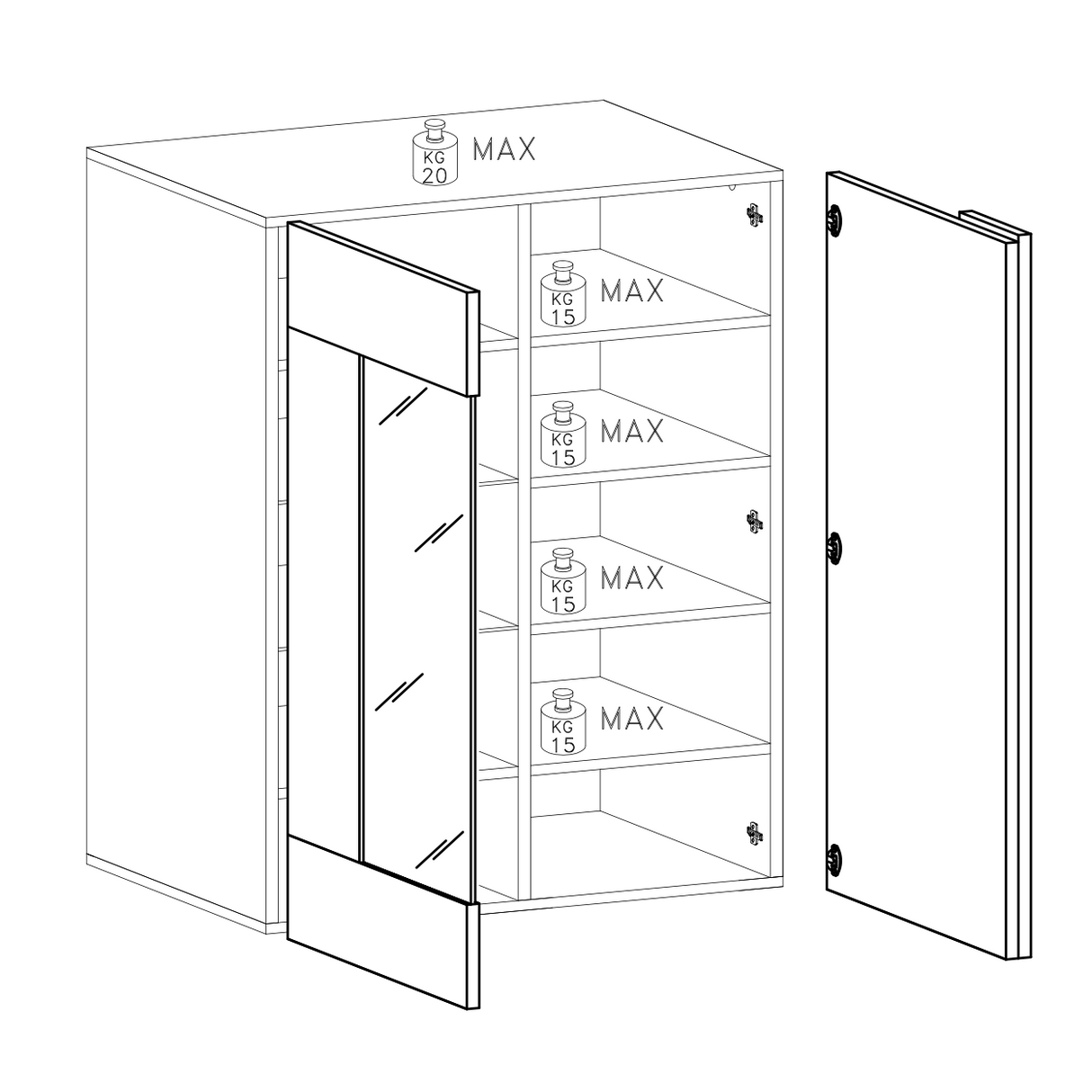 KG 20 MAX

KG 15 MAX

KG 15 MAX

KG 15 MAX

KG 15 MAX