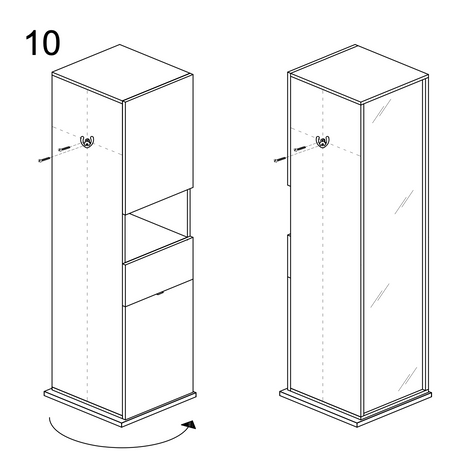 10