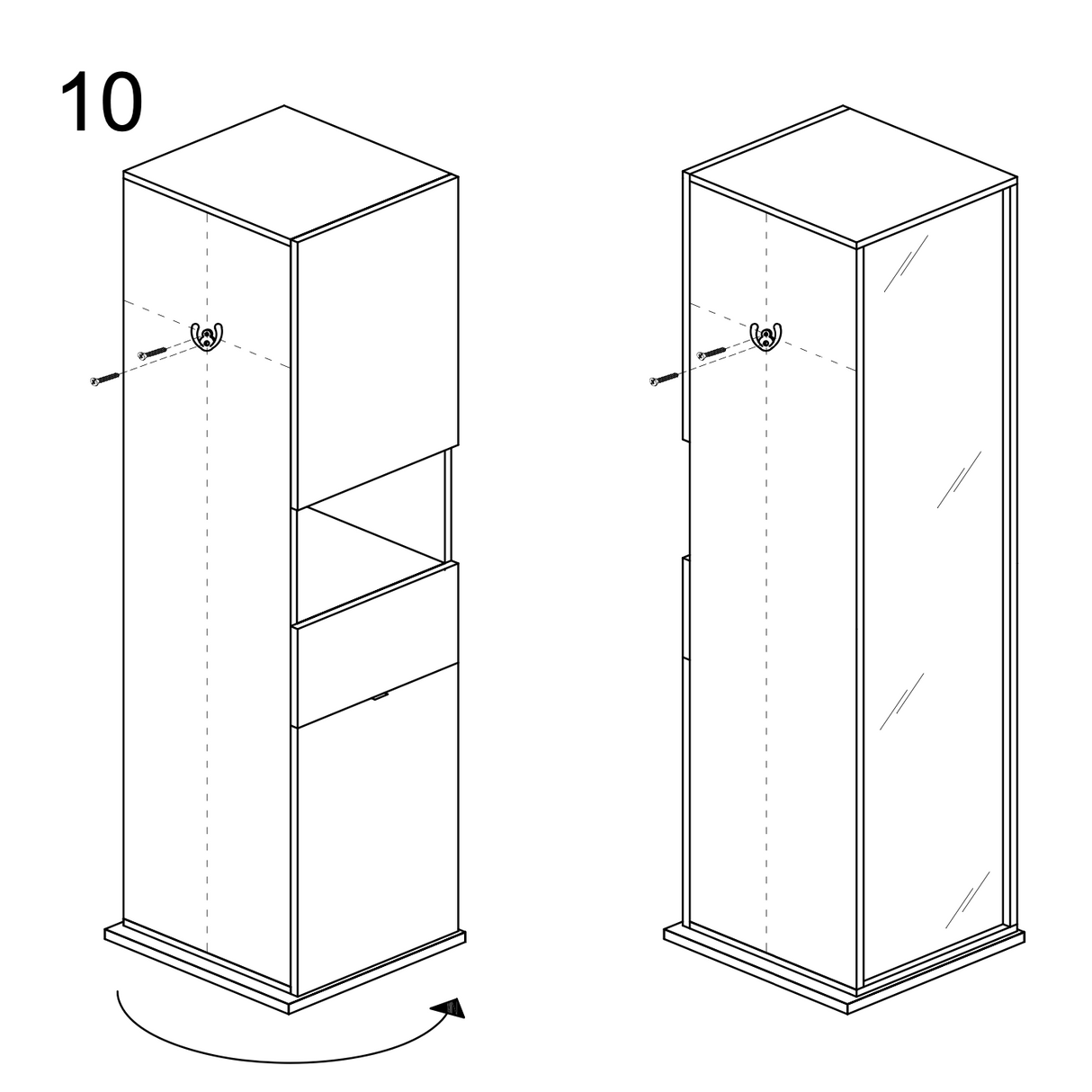 10