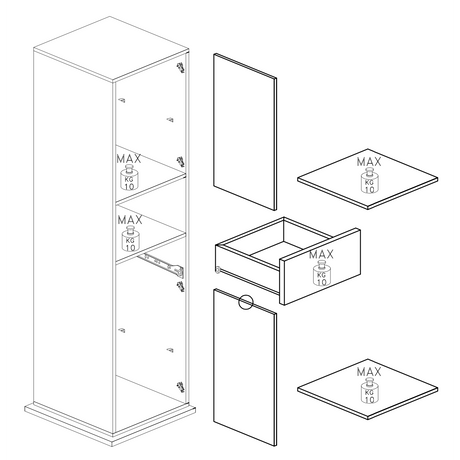 MAX
KG
10

MAX
KG
10

MAX
KG
10

MAX
KG
10

MAX
KG
10