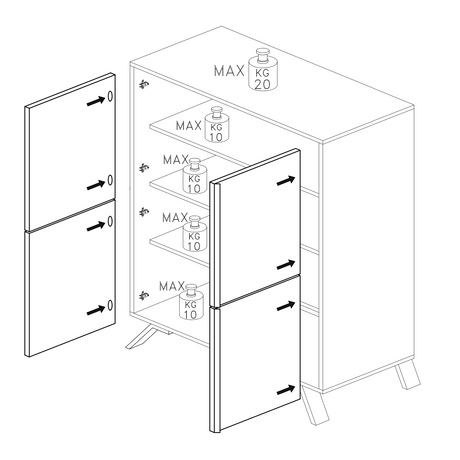 MAX KG 20

MAX KG 10

MAX KG 10

MAX KG 10

MAX KG 10