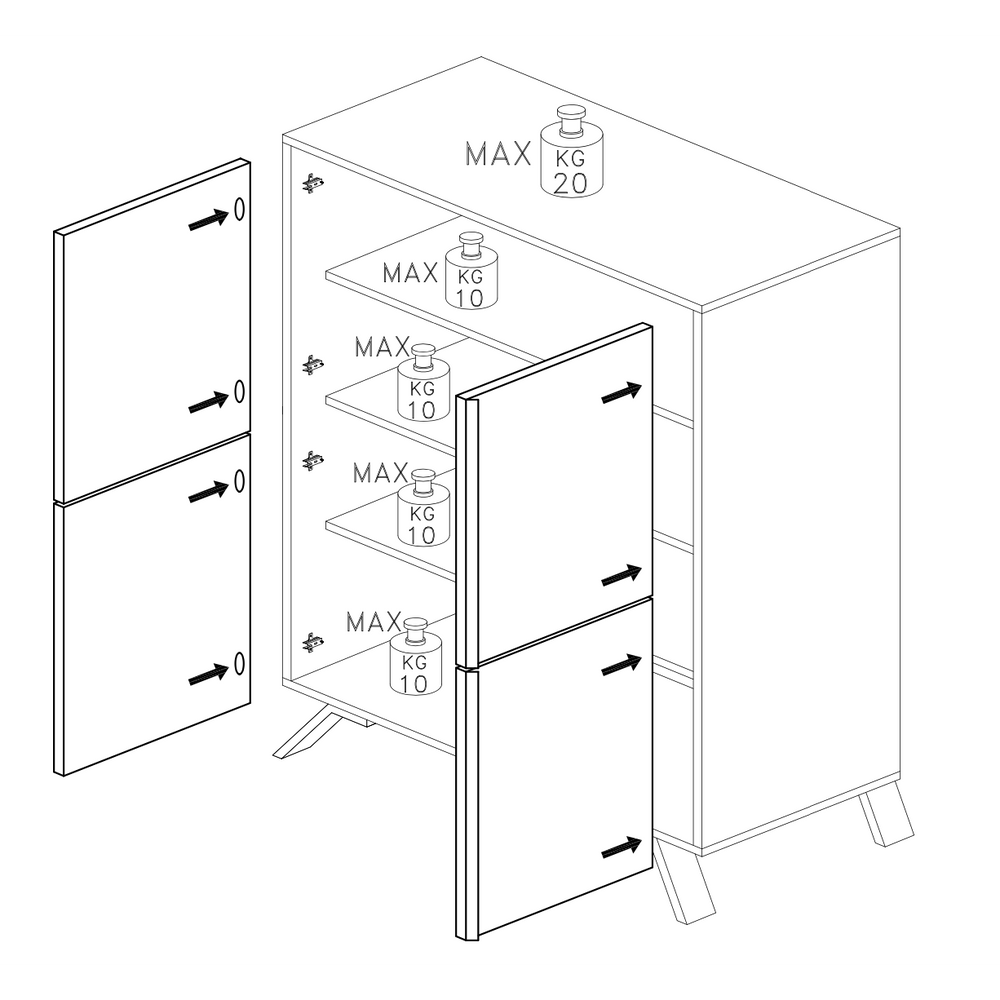 MAX KG 20

MAX KG 10

MAX KG 10

MAX KG 10

MAX KG 10