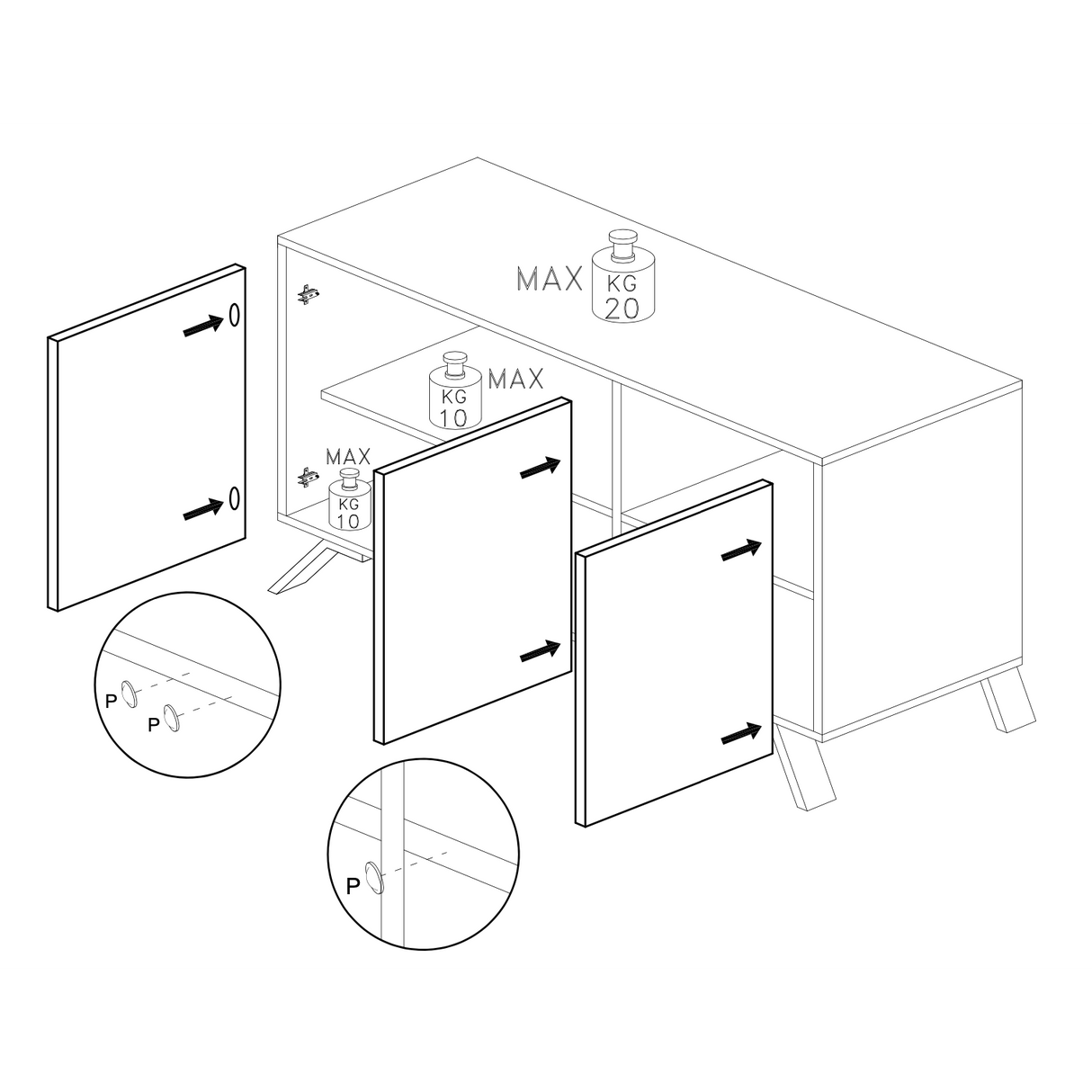 MAX
KG
20

KG
10
MAX

MAX
KG
10

P
P

P