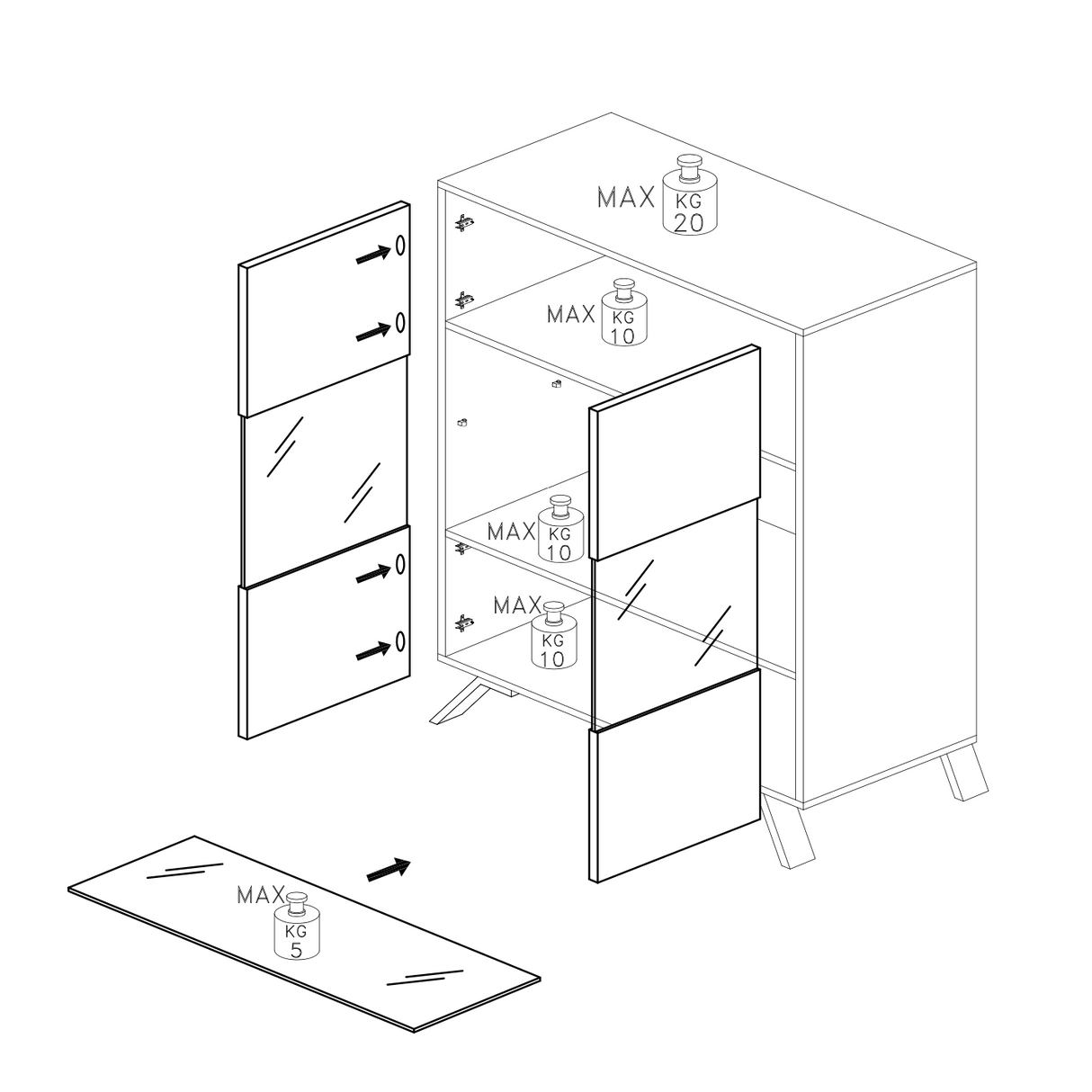 MAX KG 20

MAX KG 10

MAX KG 10

MAX KG 10

MAX KG 5