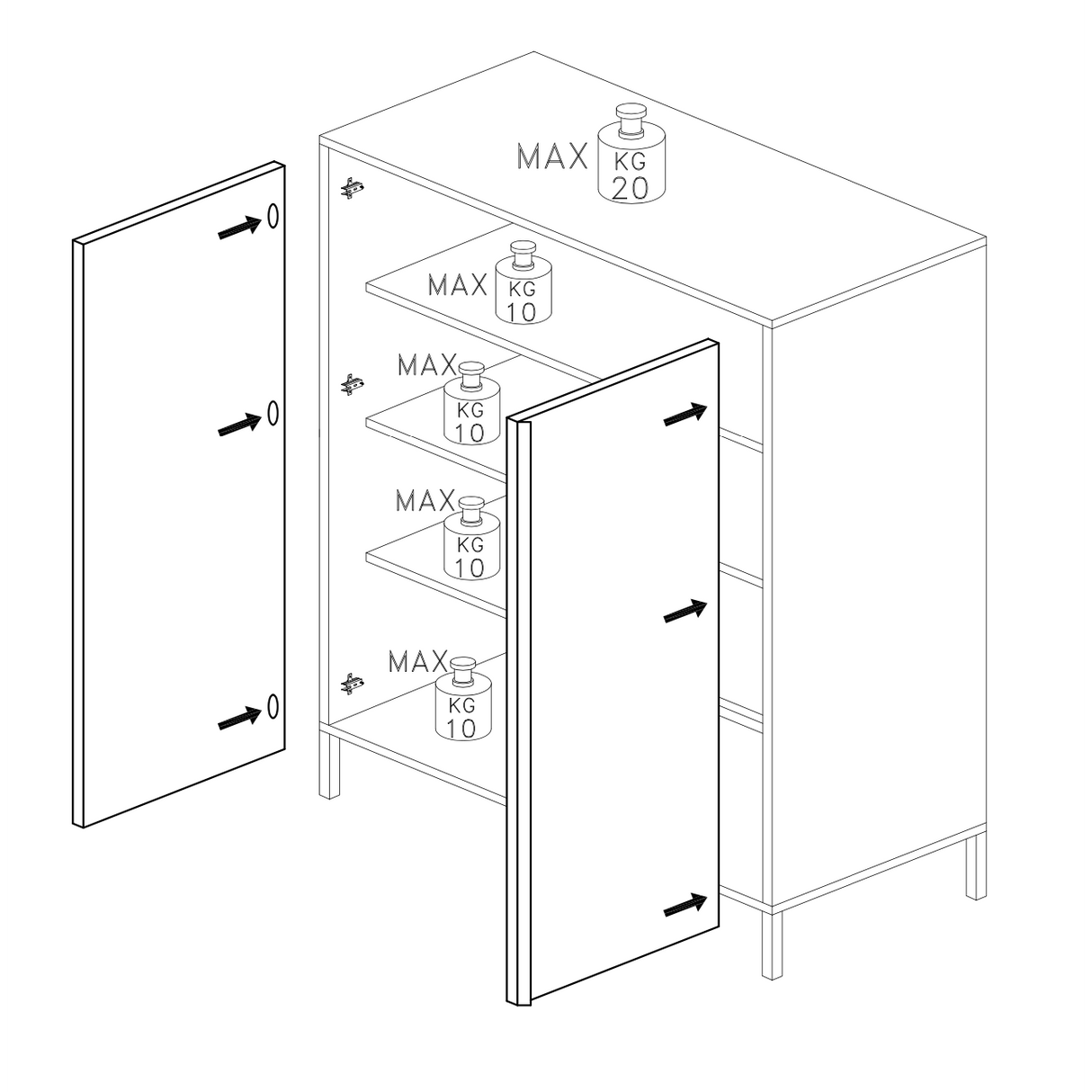 MAX KG 20

MAX KG 10

MAX KG 10

MAX KG 10

MAX KG 10