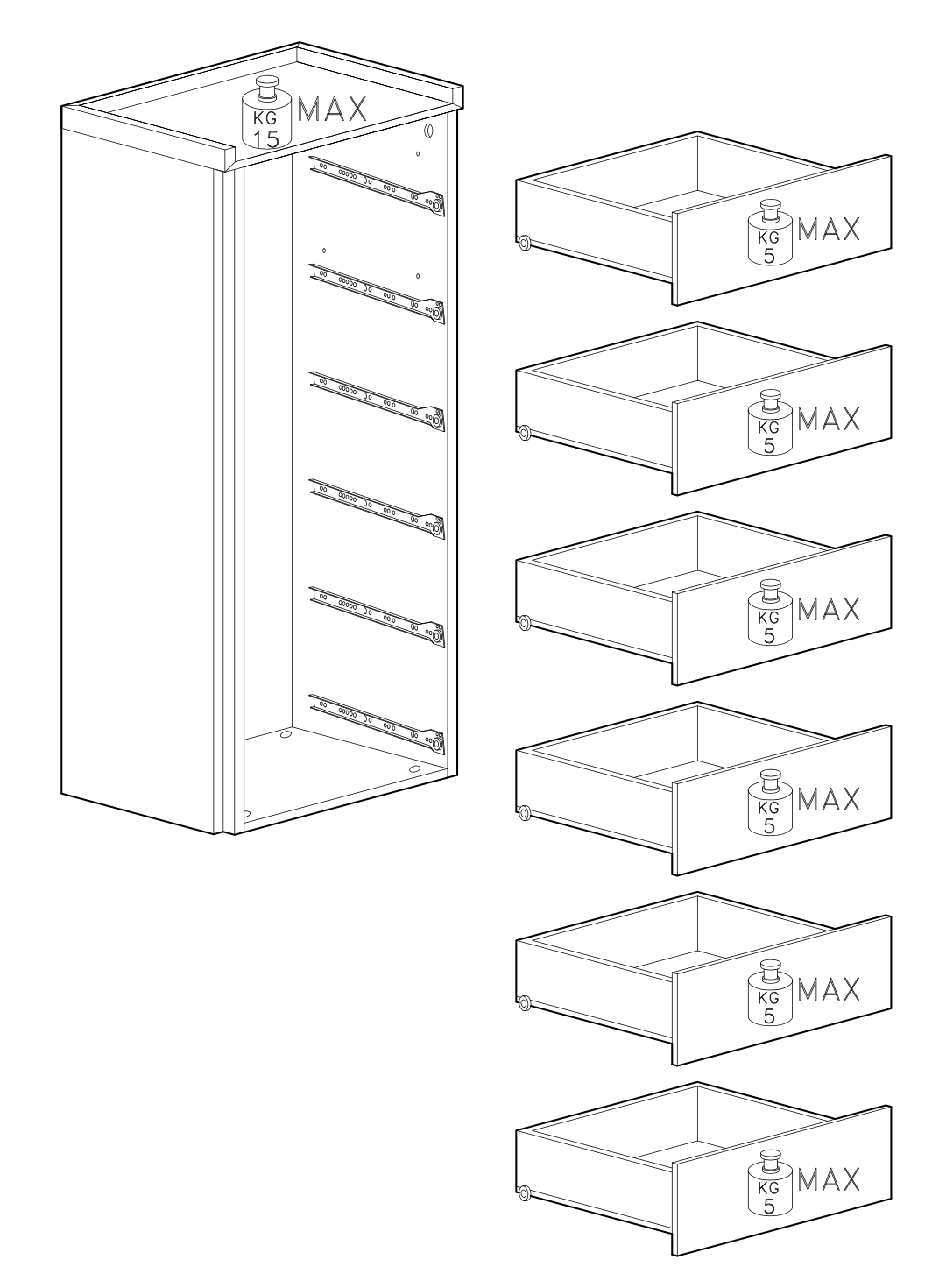 KG 15 MAX

KG 5 MAX

KG 5 MAX

KG 5 MAX

KG 5 MAX

KG 5 MAX

KG 5 MAX