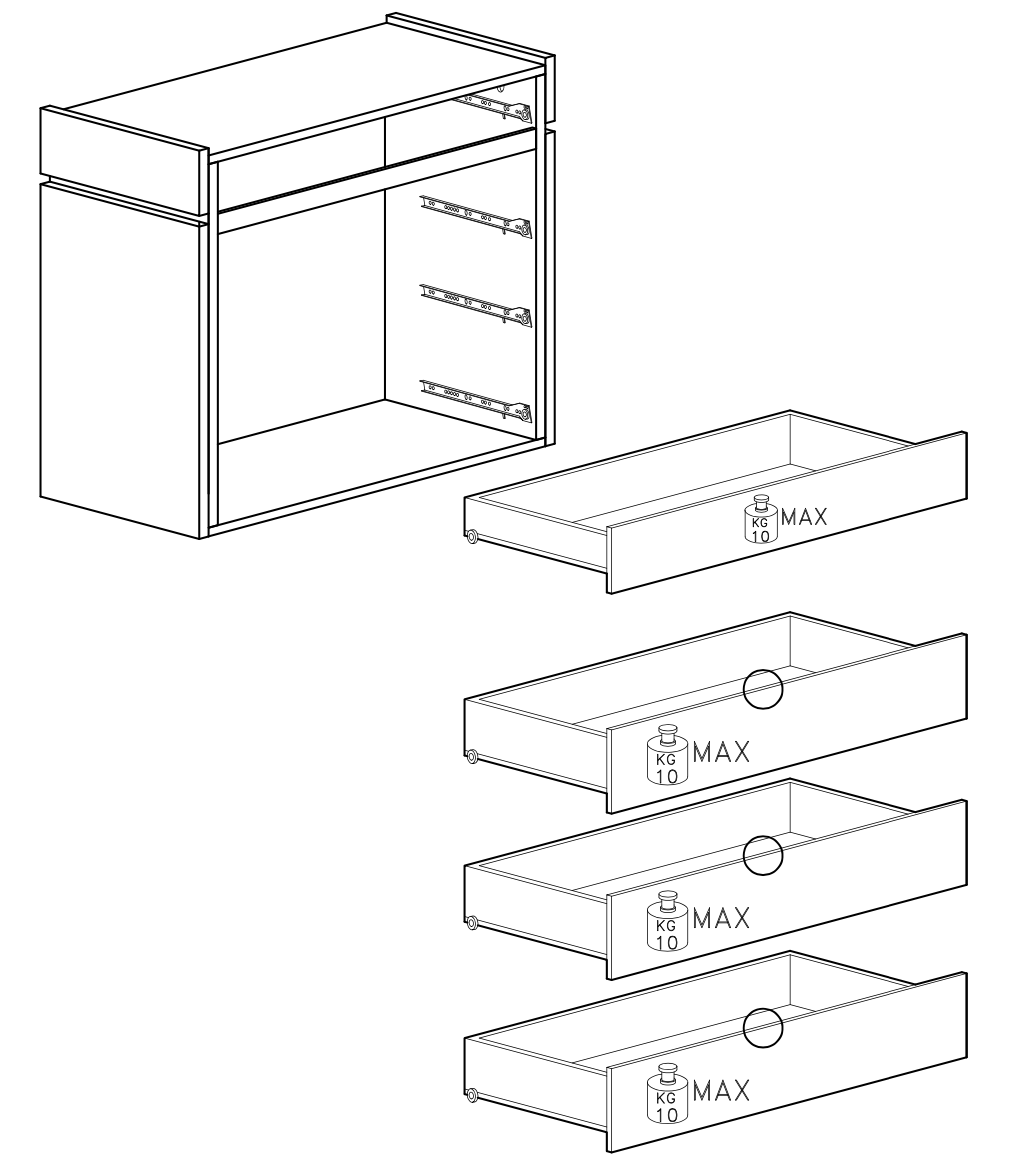 KG
10
MAX

KG
10
MAX

KG
10
MAX

KG
10
MAX