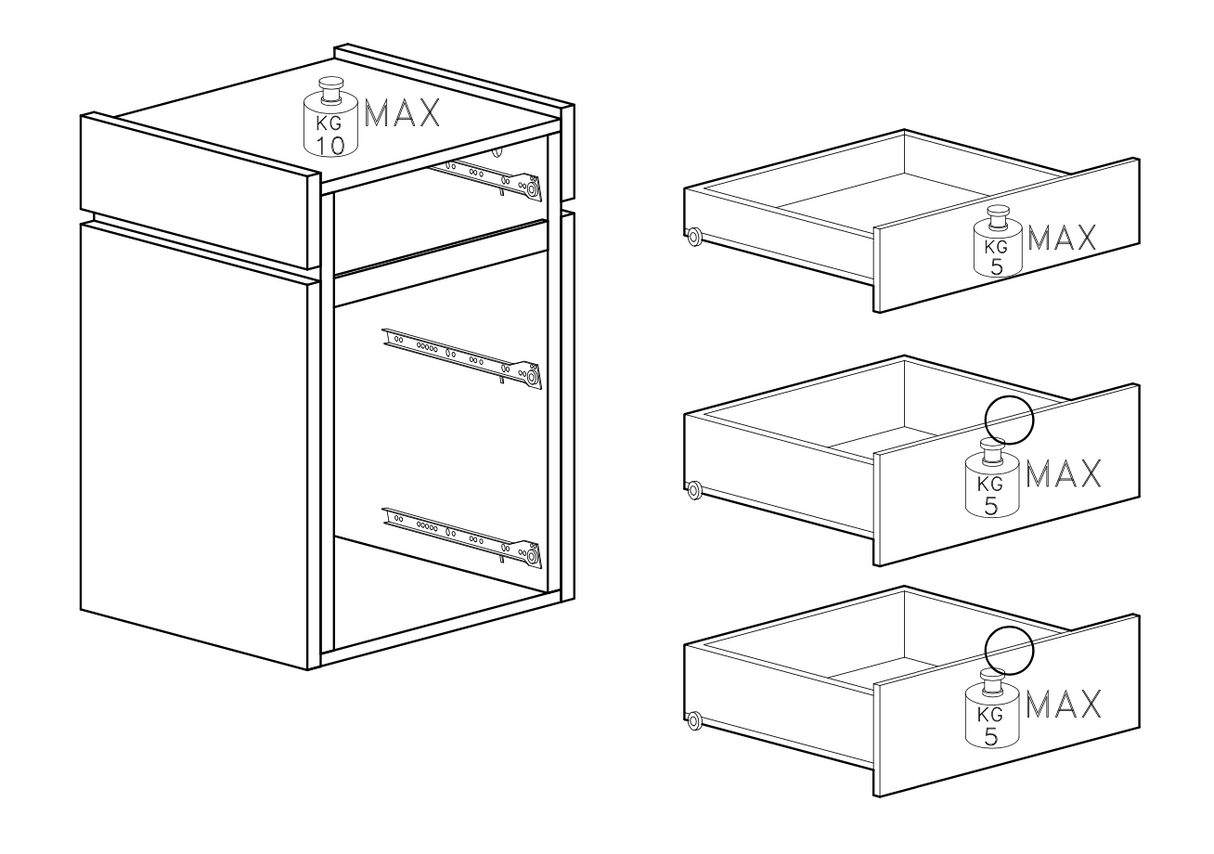 KG 10 MAX

KG 5 MAX

KG 5 MAX

KG 5 MAX