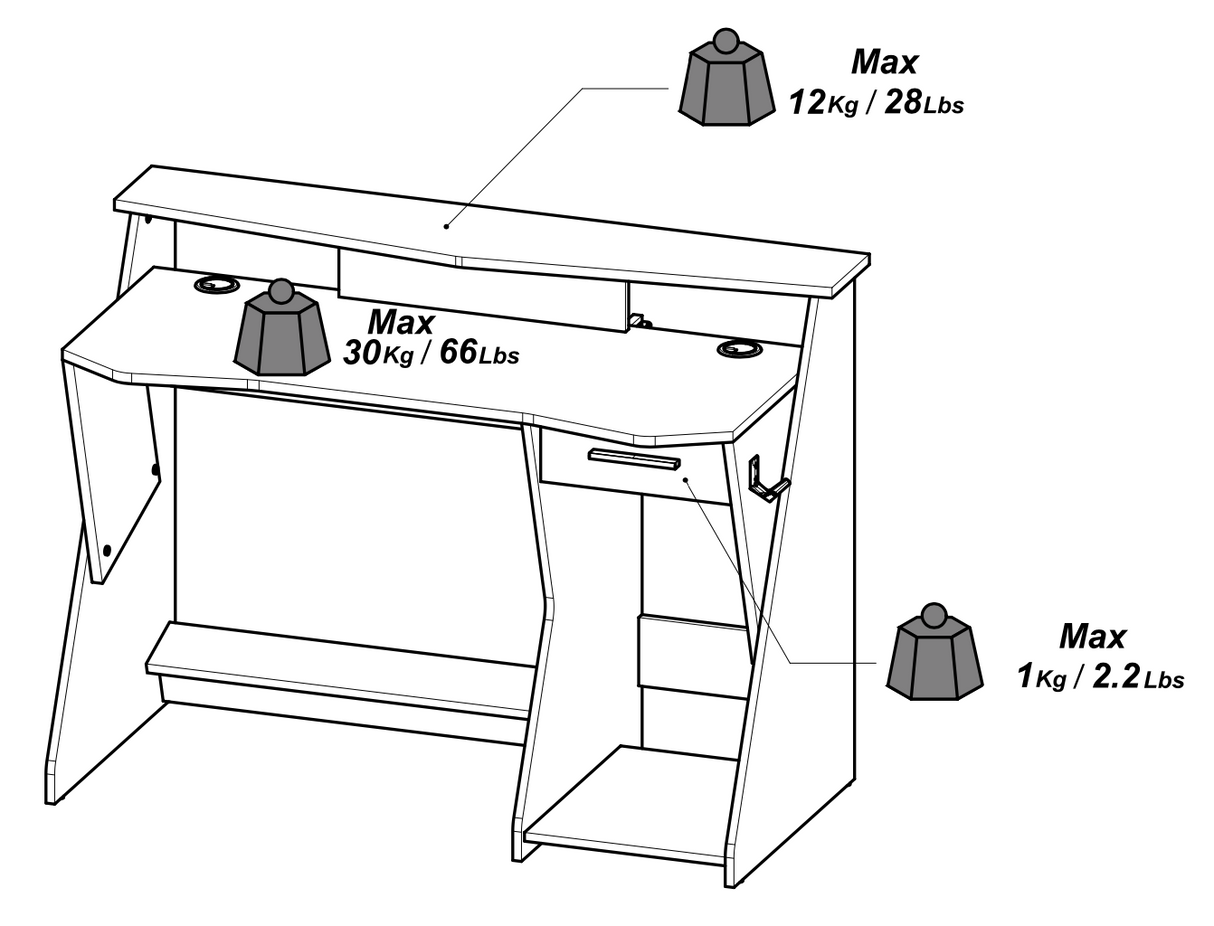 Max
12Kg / 28Lbs

Max
30Kg / 66Lbs

Max
1Kg / 2.2Lbs