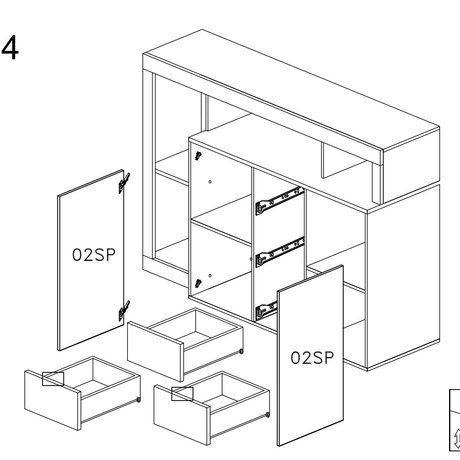 4

02SP

02SP