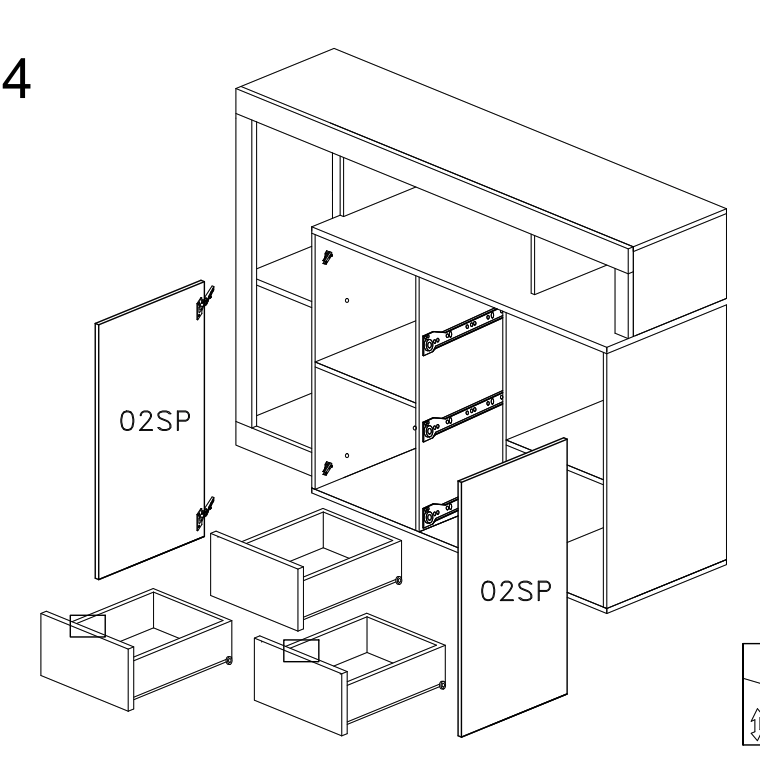 4

02SP

02SP