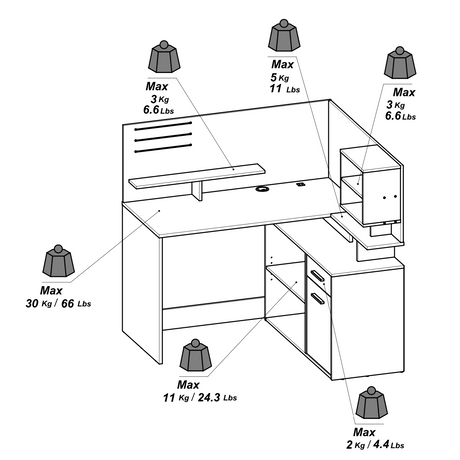 Max
3 Kg
6.6 Lbs

Max
5 Kg
11 Lbs

Max
3 Kg
6.6 Lbs

Max
30 Kg / 66 Lbs

Max
11 Kg / 24.3 Lbs

Max
2 Kg / 4.4 Lbs