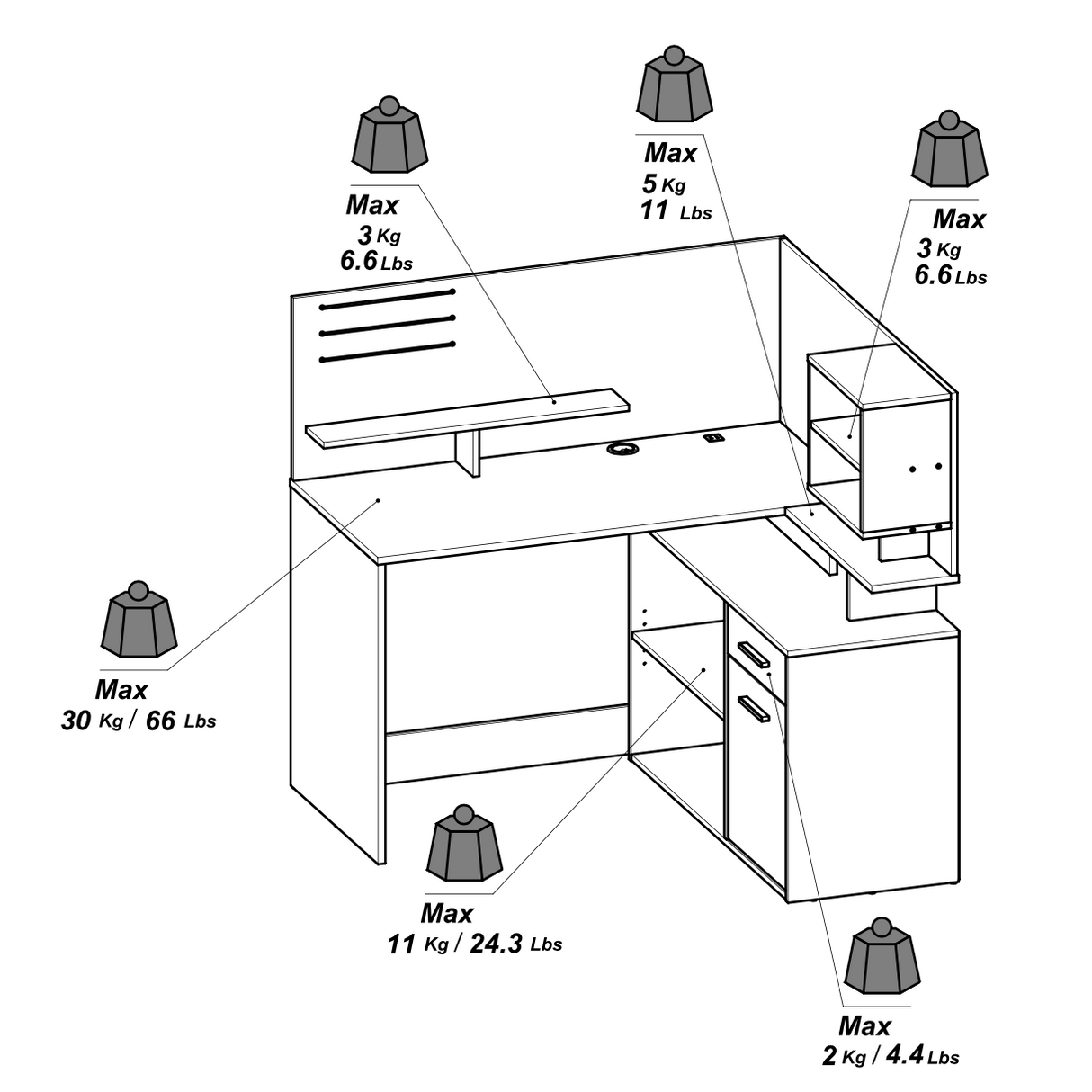 Max
3 Kg
6.6 Lbs

Max
5 Kg
11 Lbs

Max
3 Kg
6.6 Lbs

Max
30 Kg / 66 Lbs

Max
11 Kg / 24.3 Lbs

Max
2 Kg / 4.4 Lbs