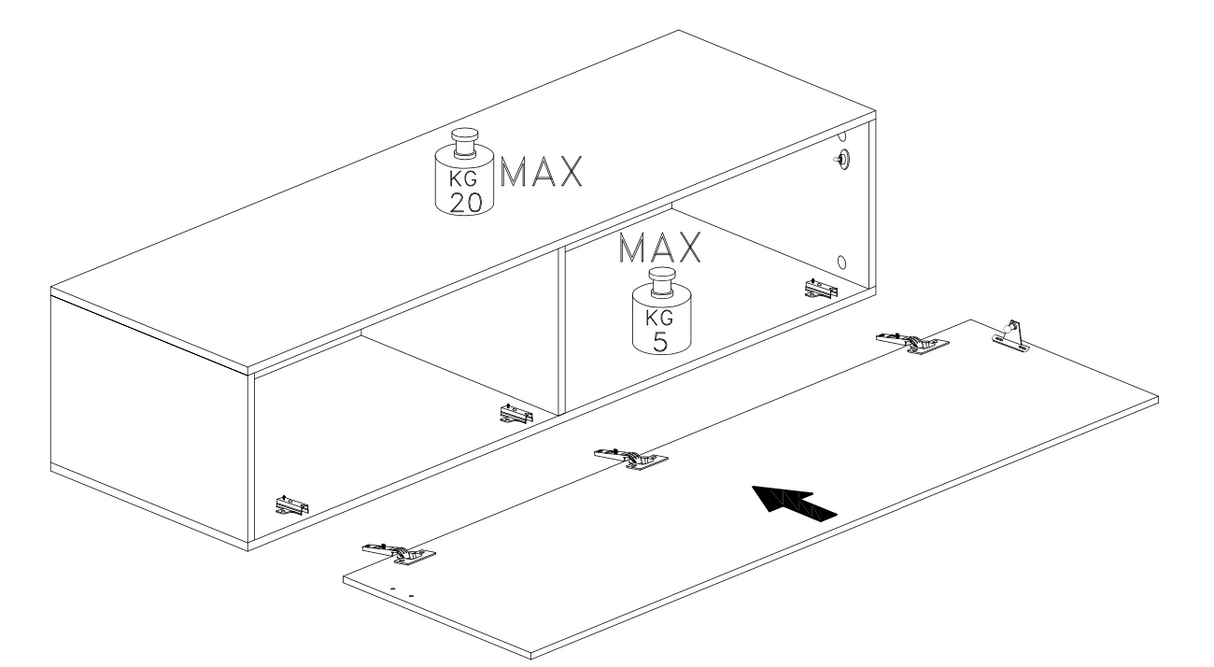 KG
20
MAX

MAX
KG
5